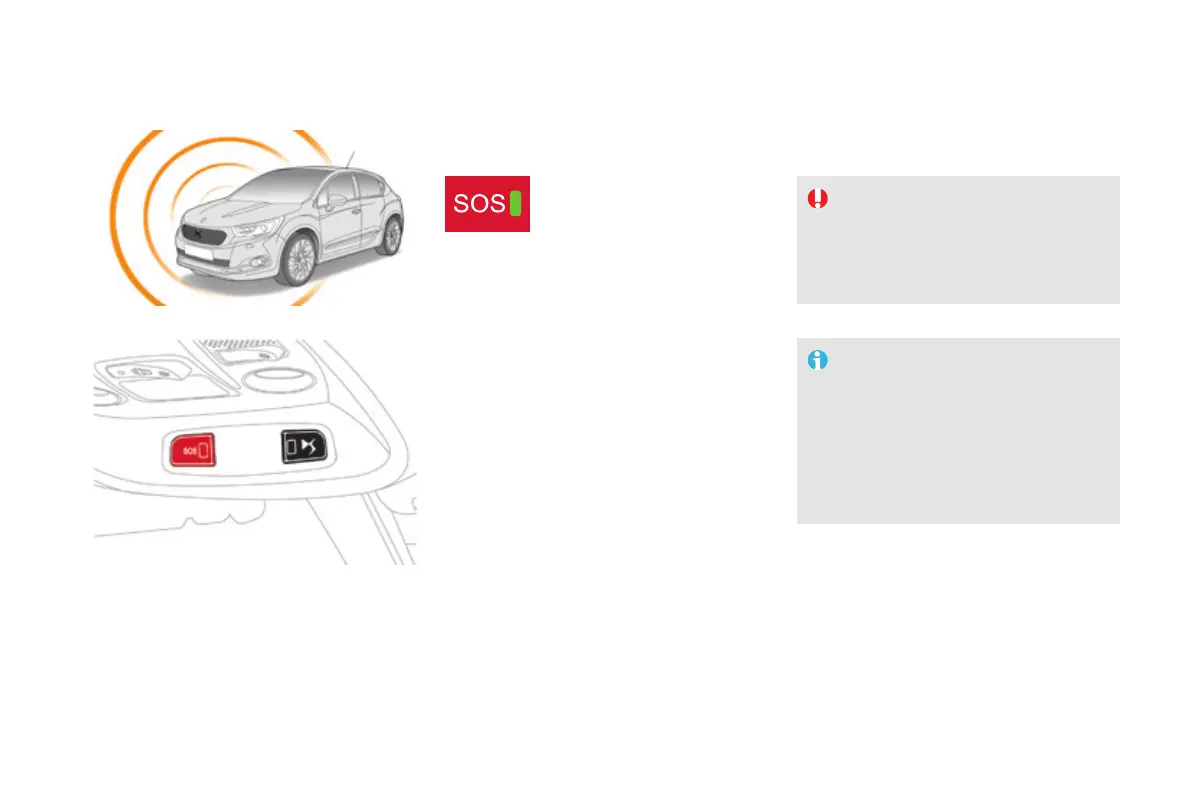 SOS

SOS