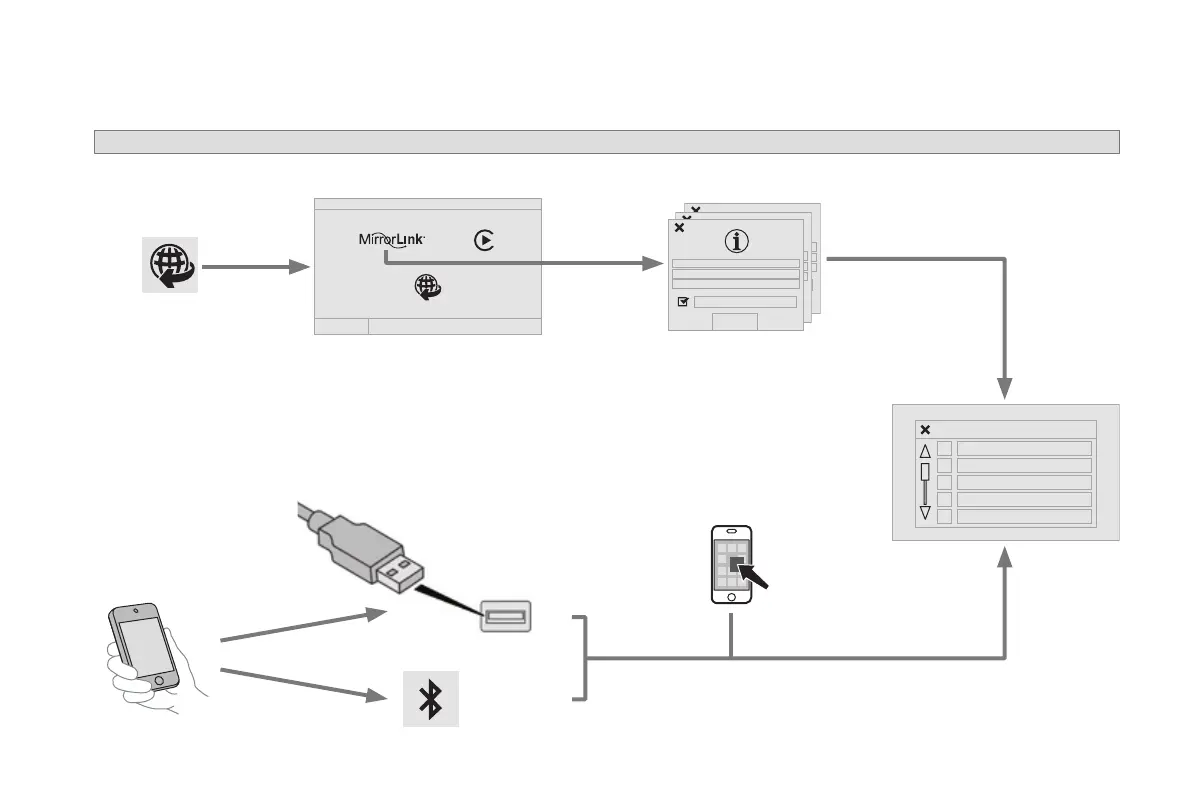 MirrorLink