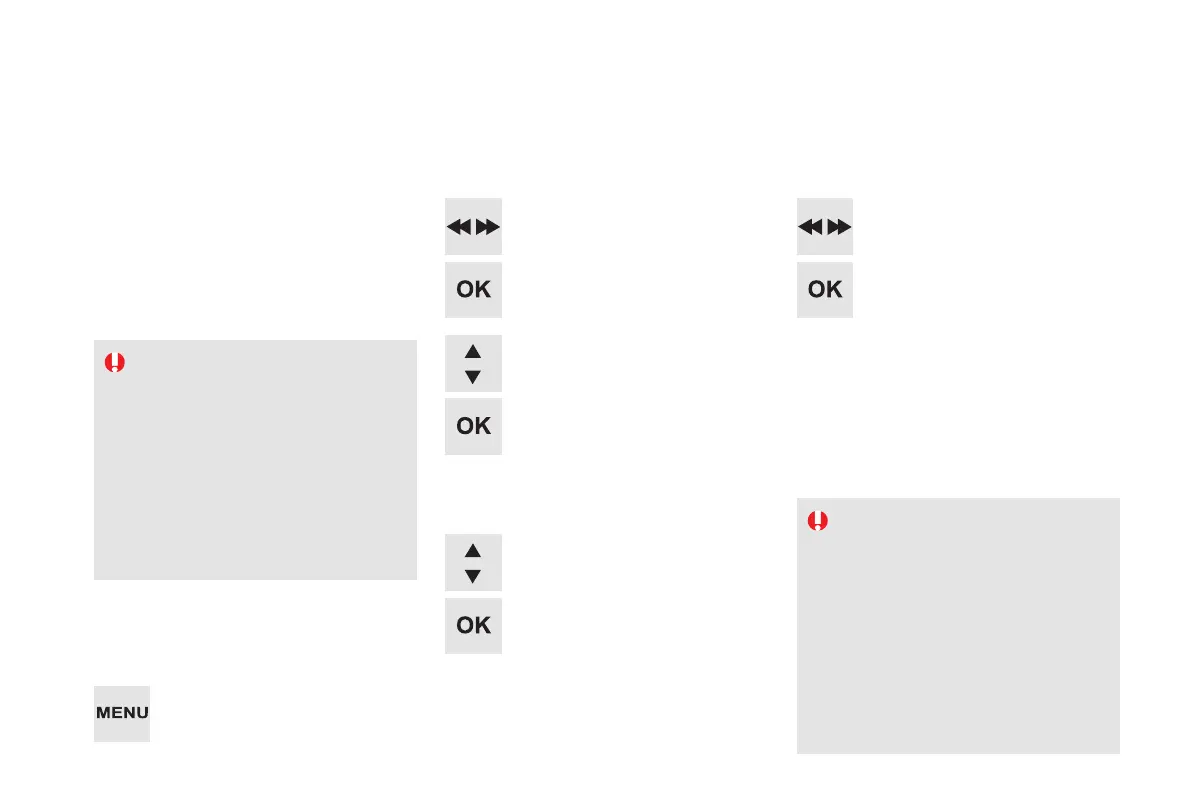 OK

OK

OK

MENU

OK