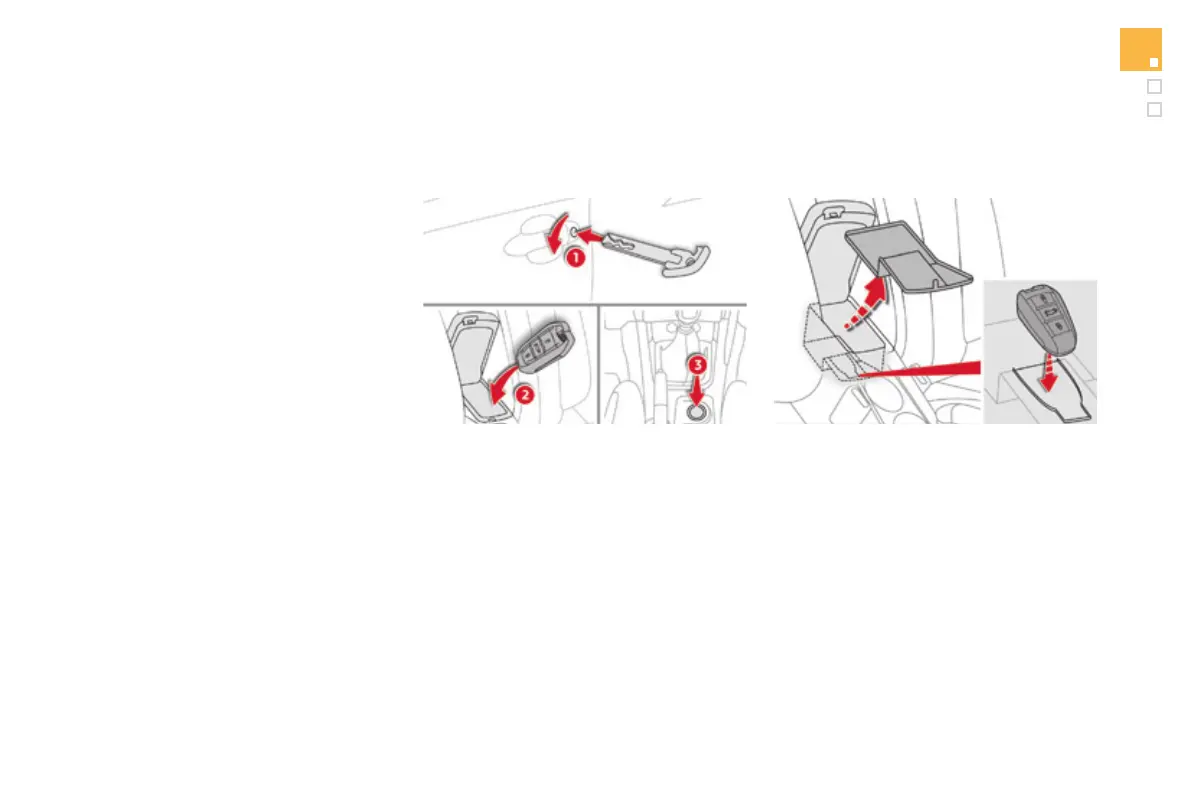 1
2
3