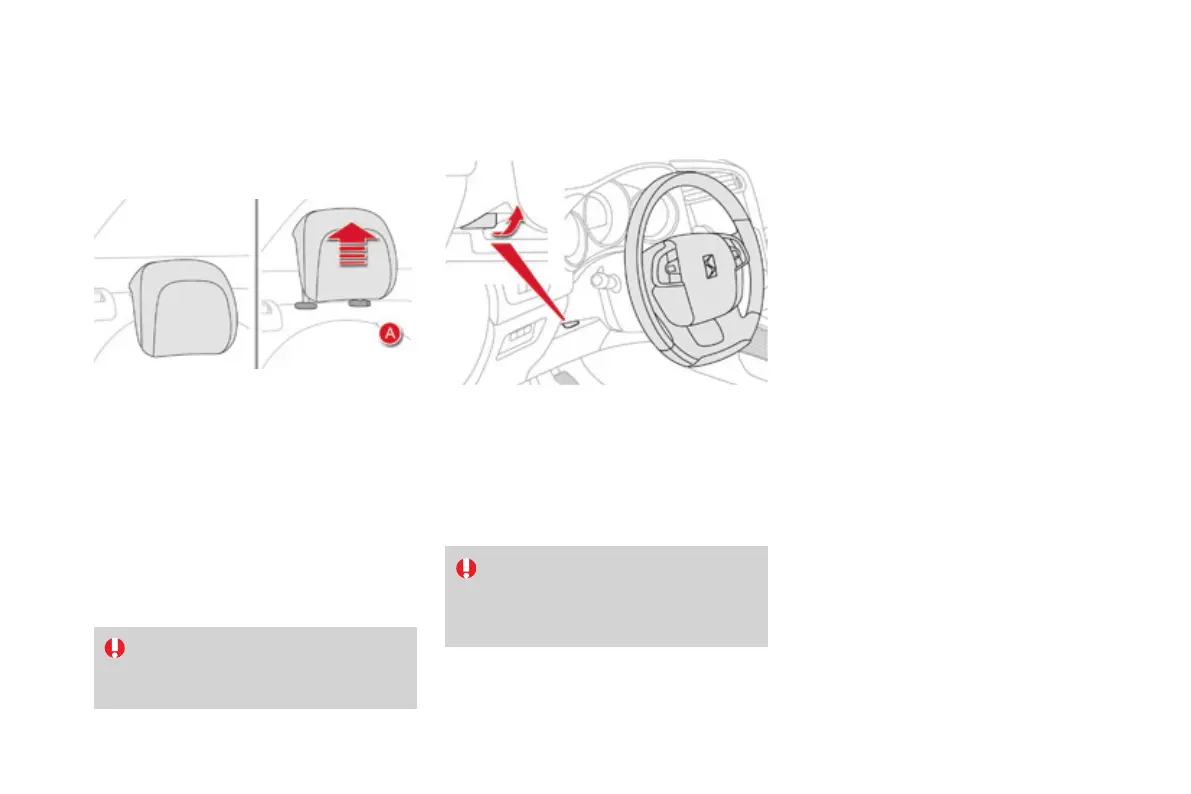 A