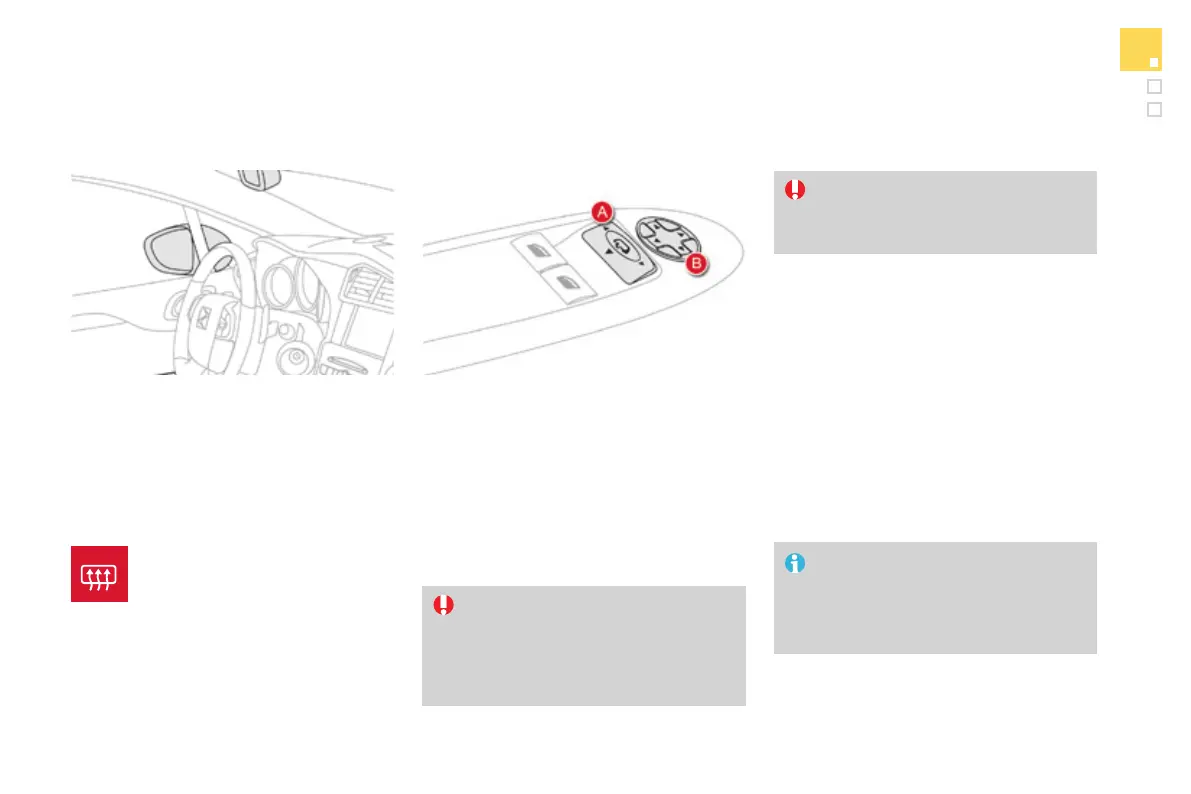 A

B