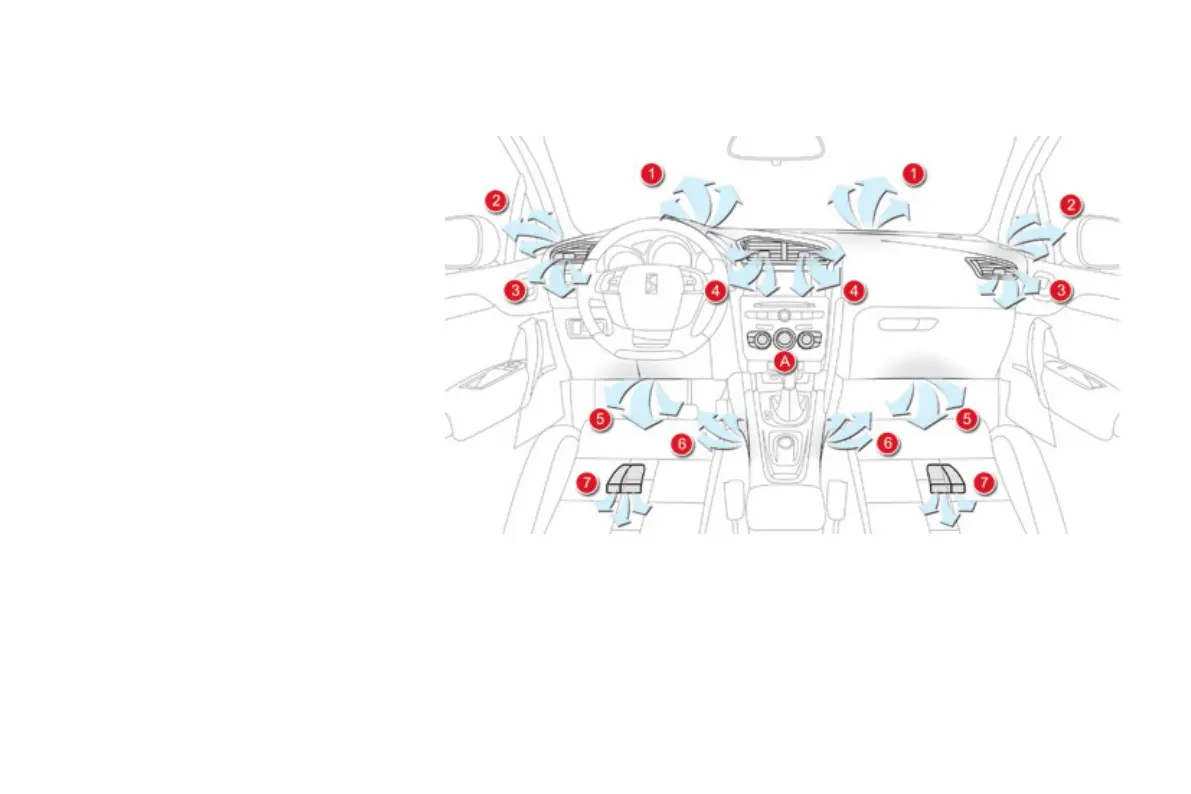 1
1
2
2
3
4
4
3
A
5
5
6
6
7
7