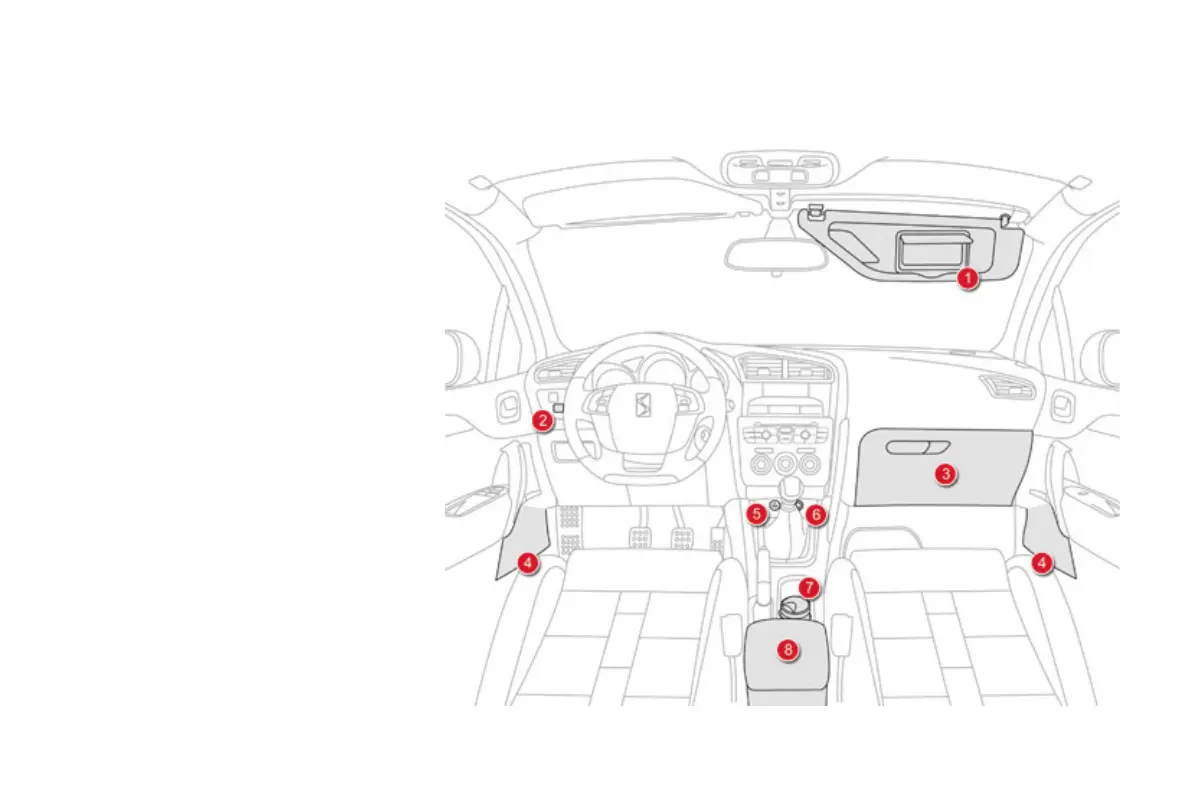 1
2
3
4
5
6
4
7
8