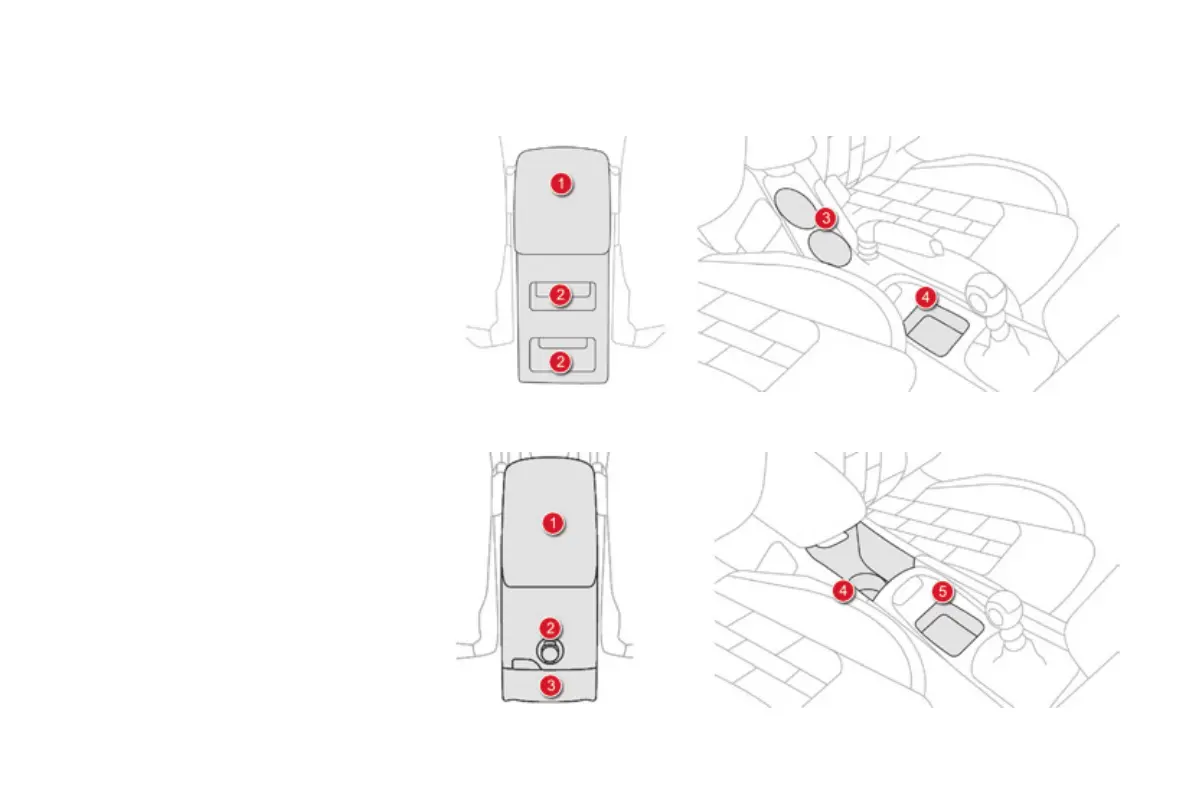 1
2
2
3
4
1
2
3
4
5