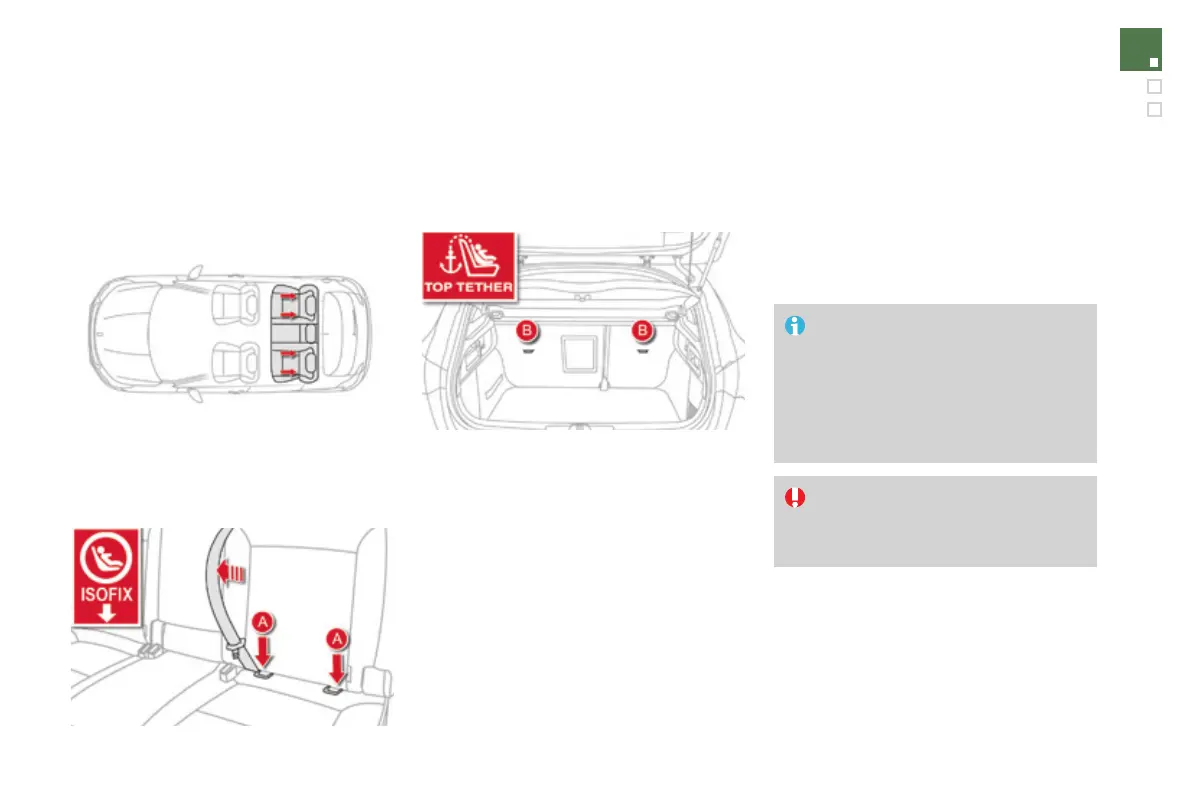 TOP TETHER

B

B

ISOFIX

A

A