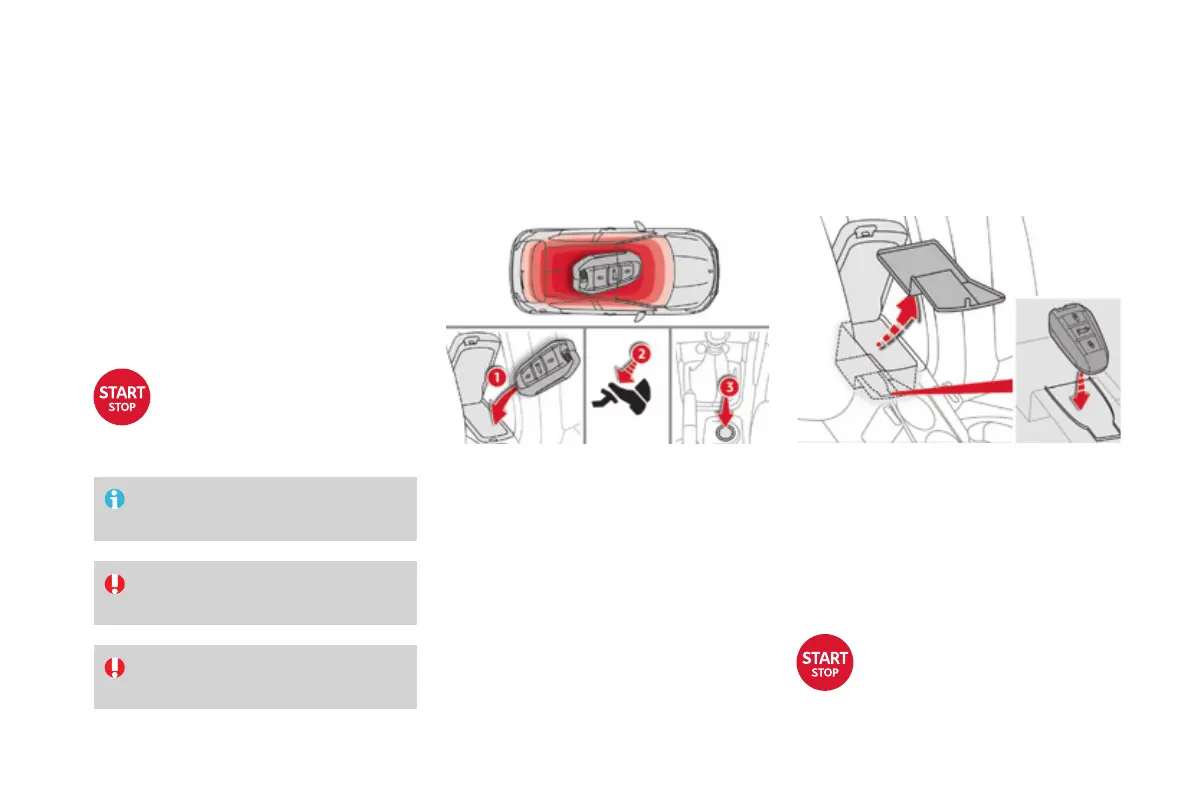 START
STOP

1

2

3

START
STOP