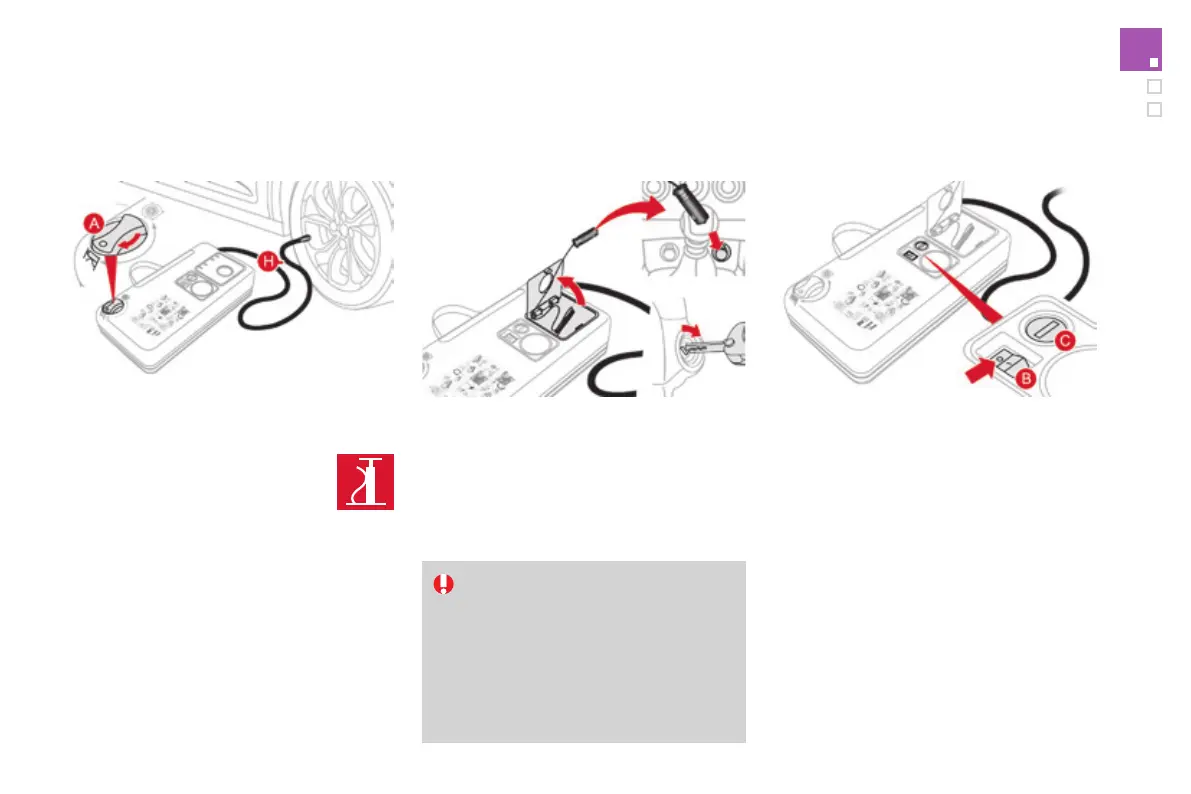 A

H

C

B