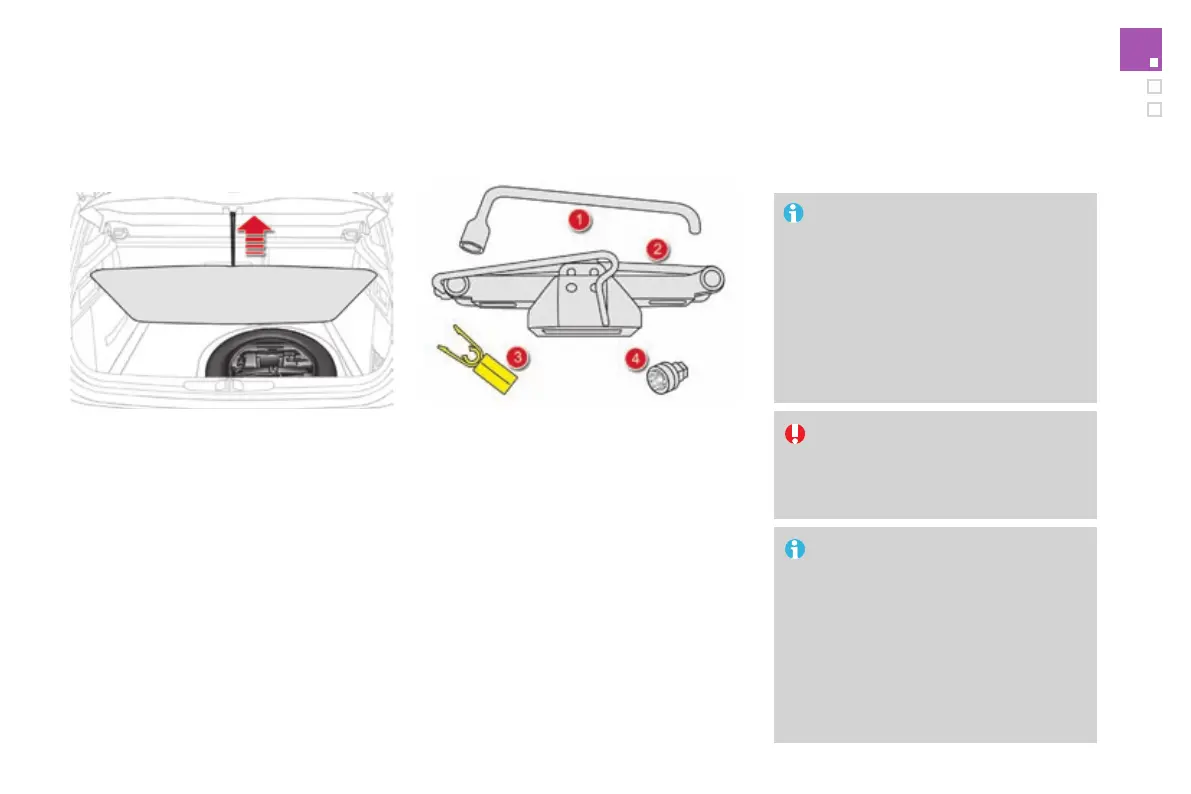 1

2

3

4