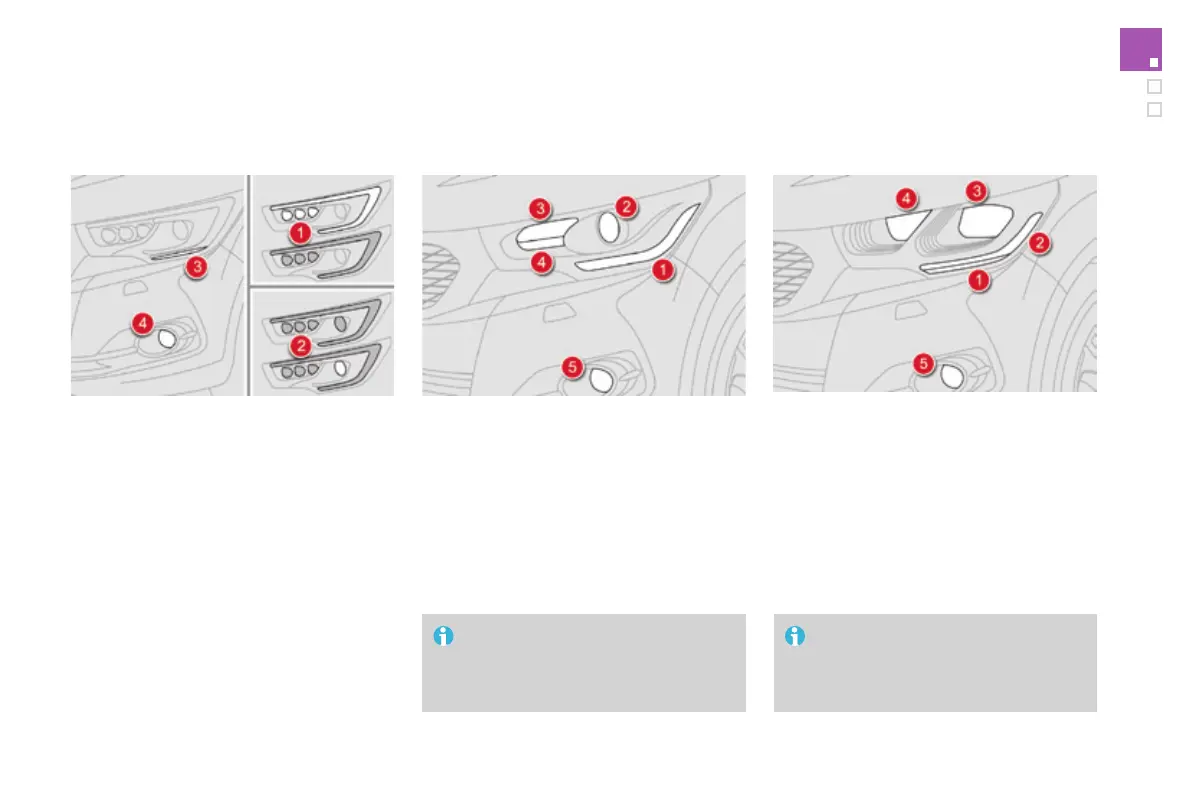 3
1
4
2
3
2
4
1
5
4
3
2
1
5