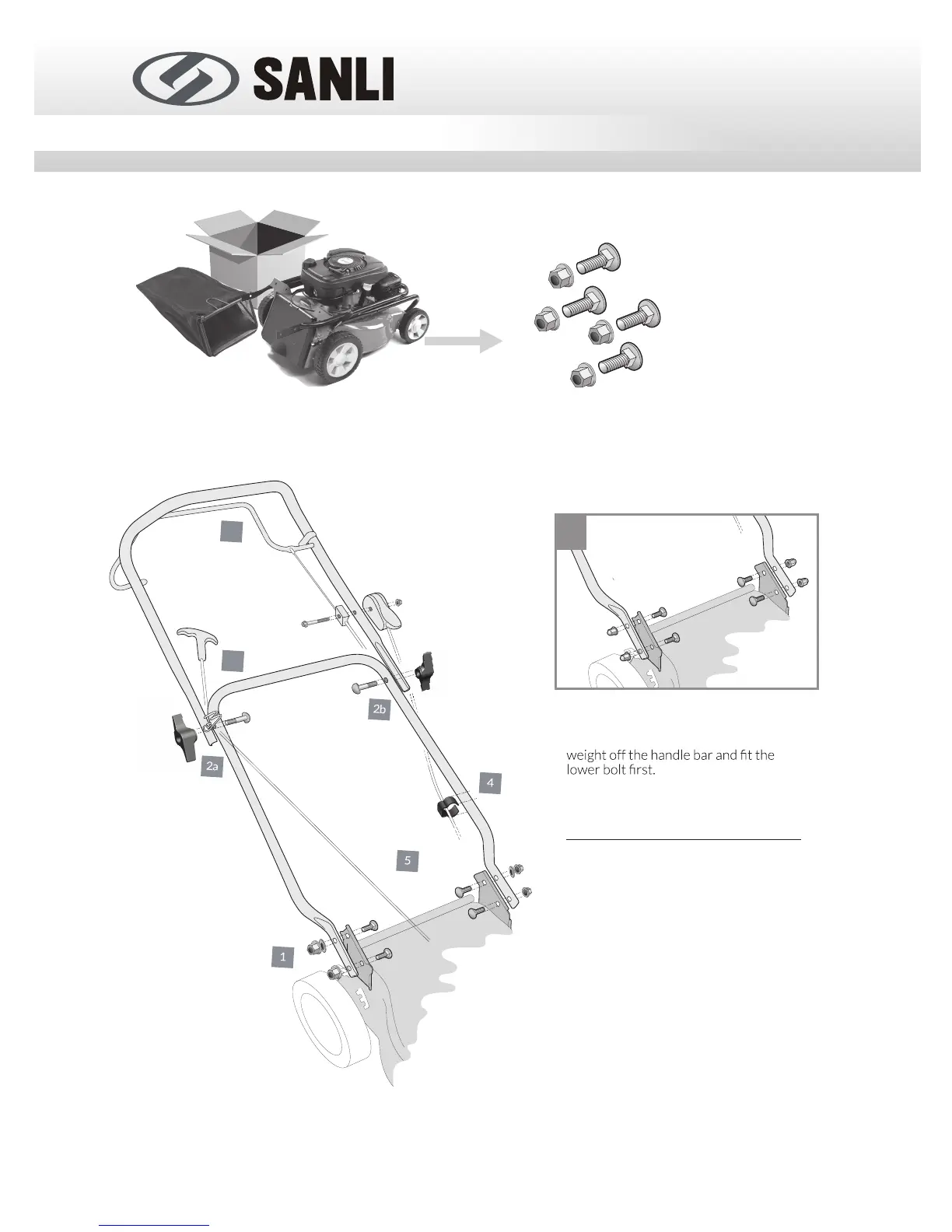 SANLI

2b

2a

4

5

1

weight off the handle bar and fit the lower bolt first.