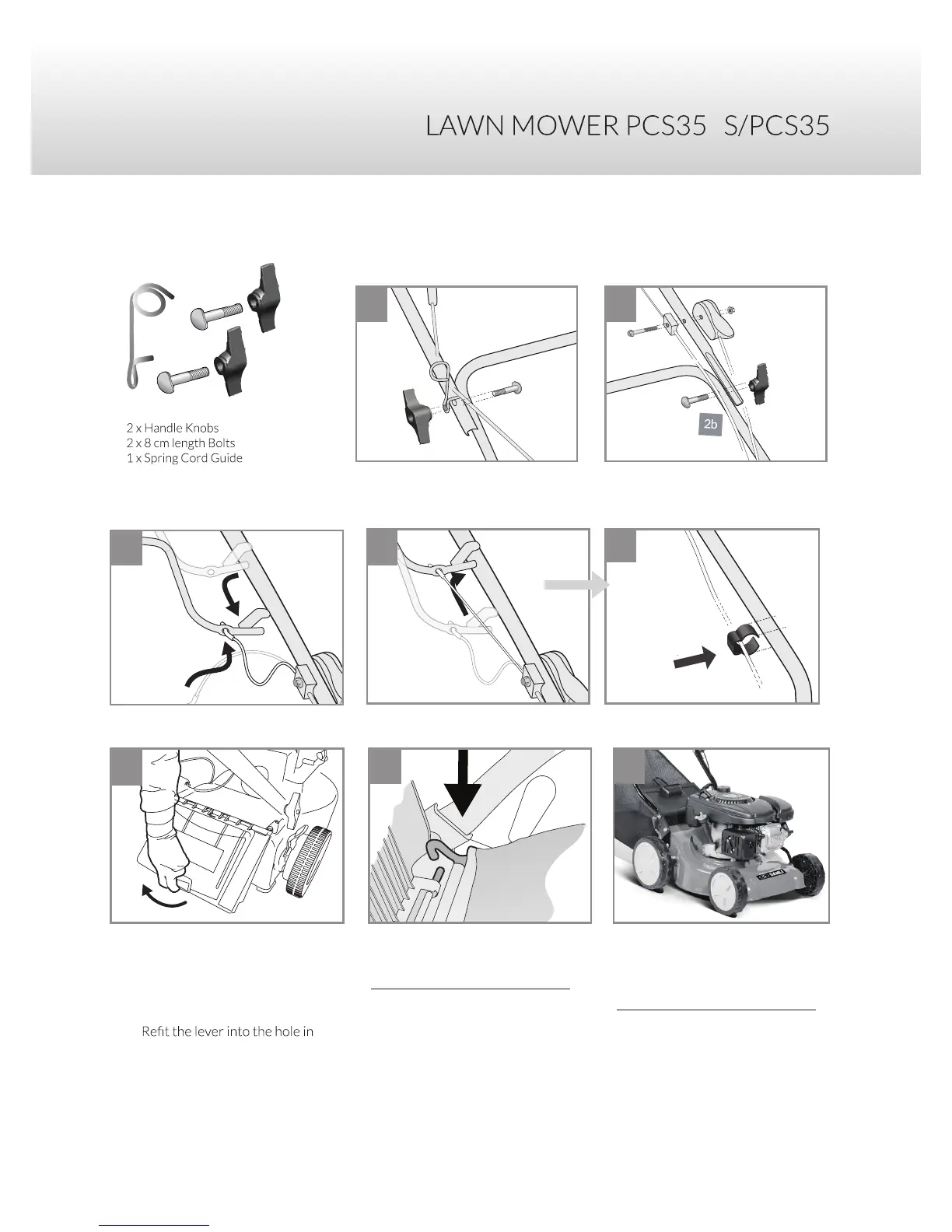 LAWN MOWER PCS35 S/PCS35

2 x Handle Knobs
2 x 8 cm length Bolts
1 x Spring Cord Guide

2b

Refit the lever into the hole in