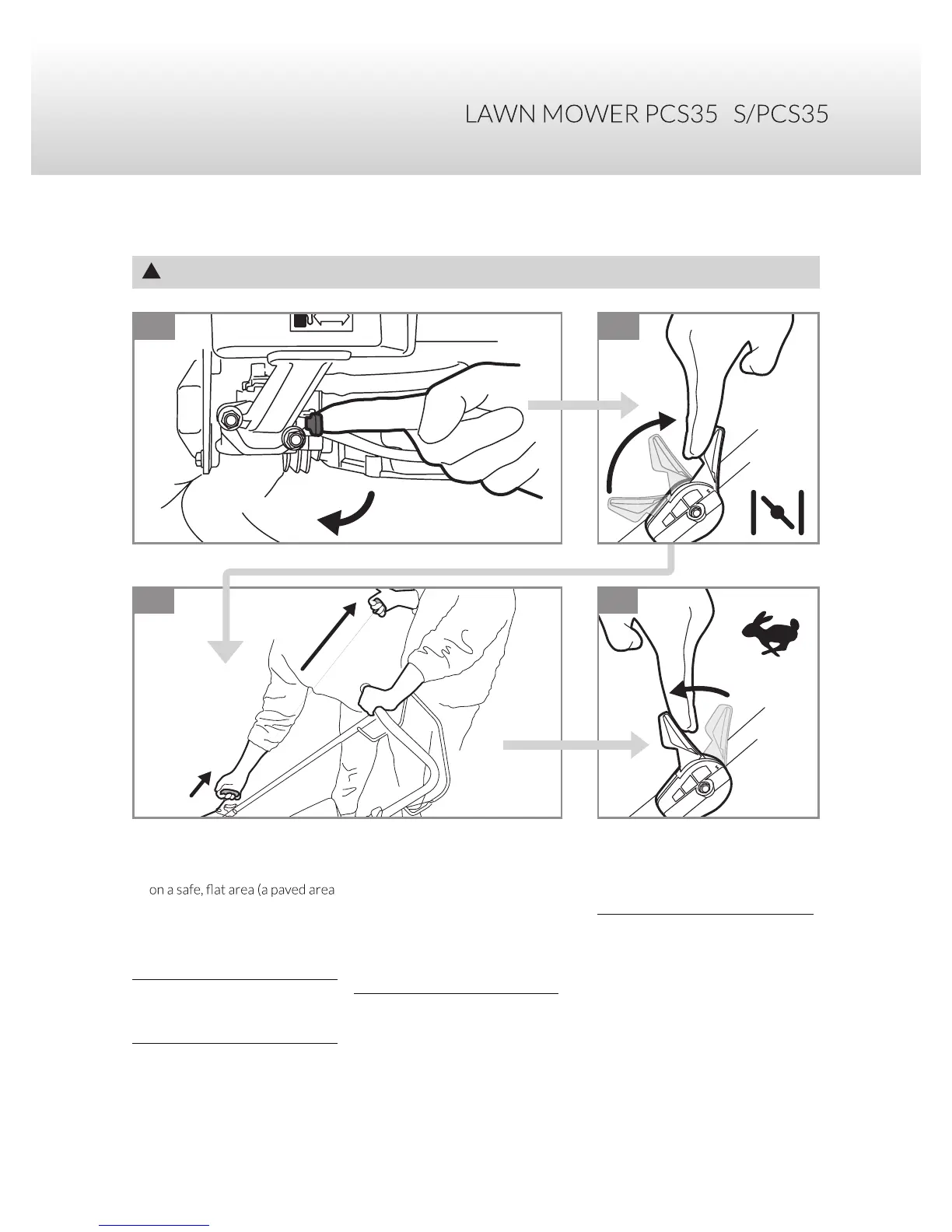 LAWN MOWER PCS35 S/PCS35

on a safe, flat area (a paved area