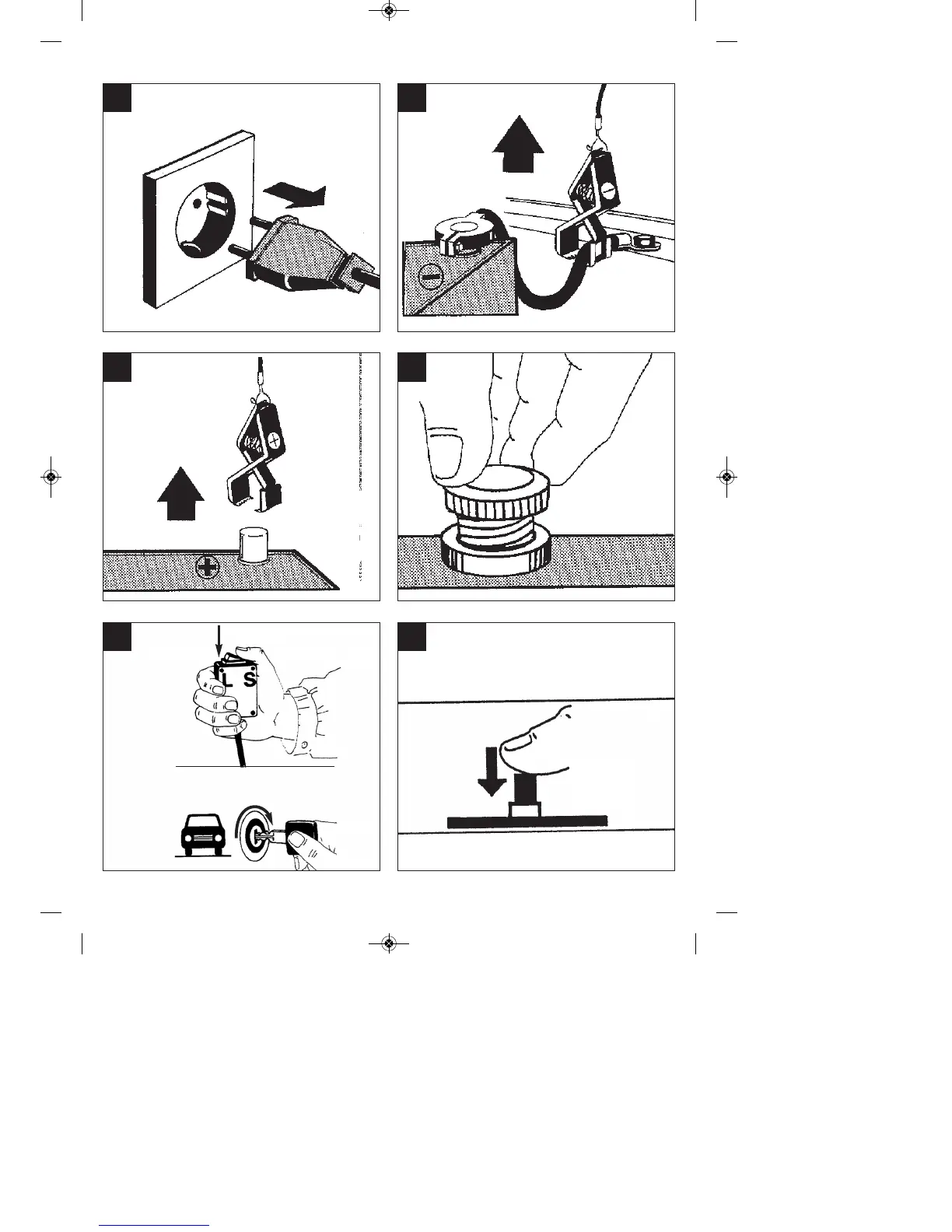 L S