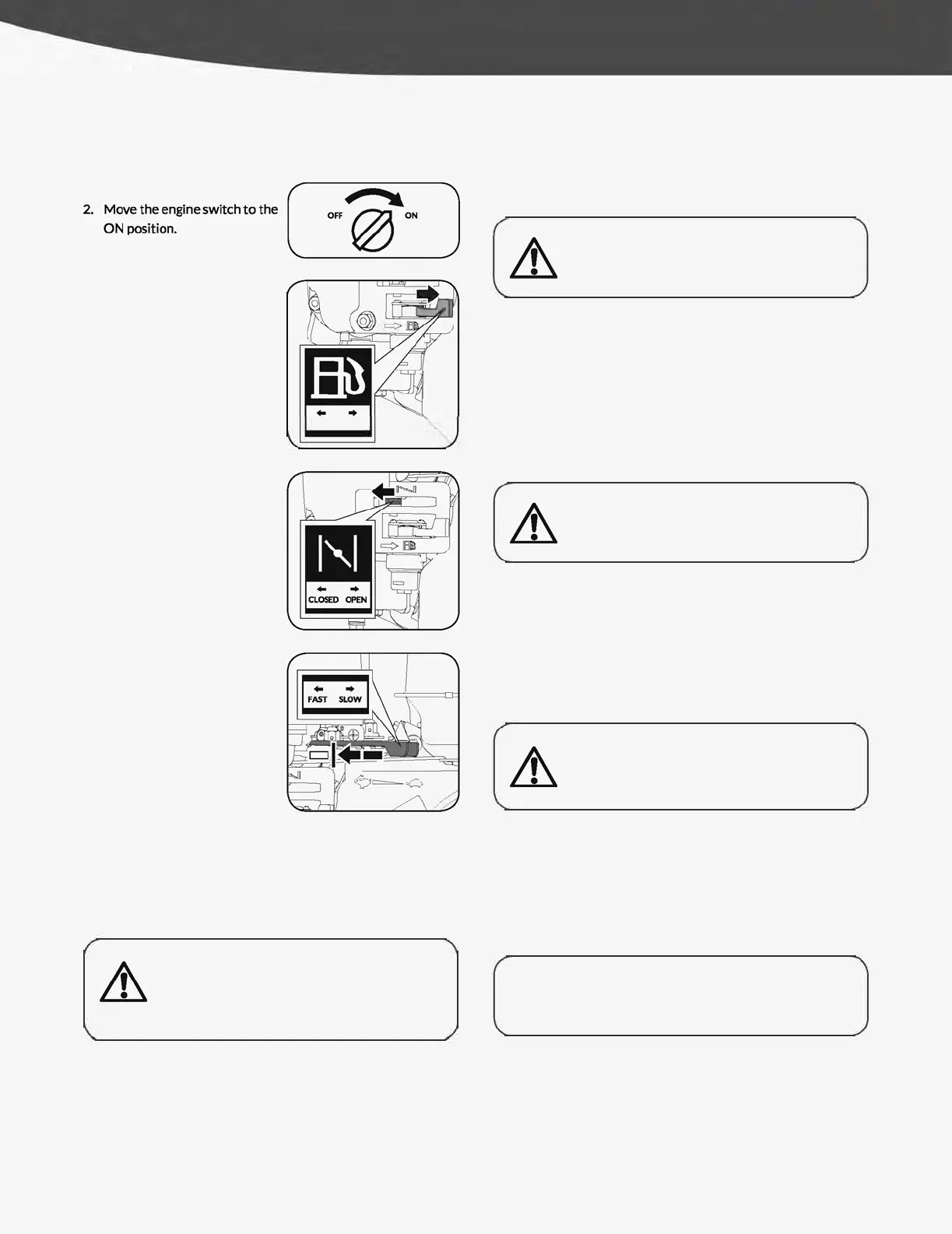 2. Move the engine switch to the ON position.

OFF

ON

CLOSED OPEN

FAST SLOW