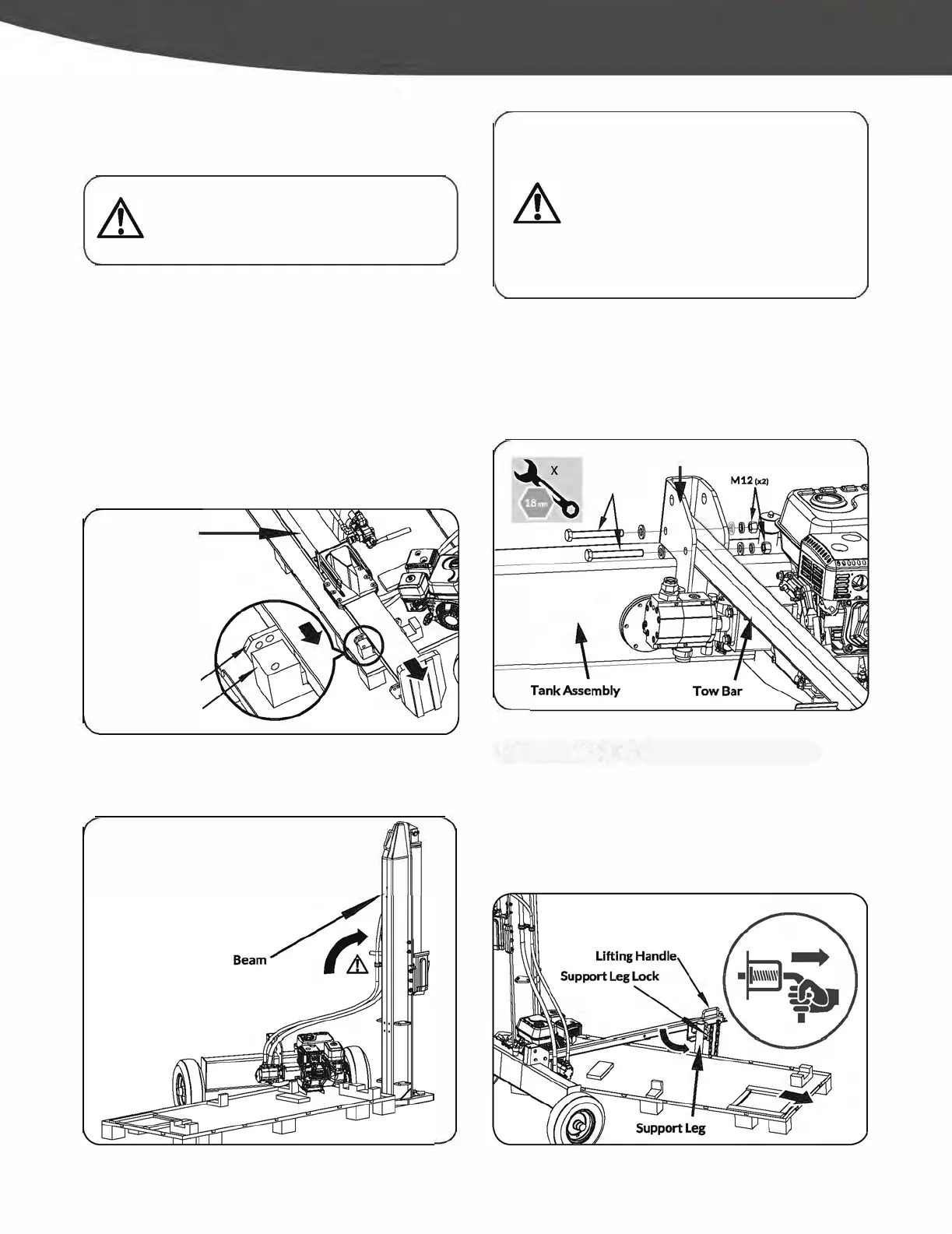 X

18 mm

M12 (x2)

Tank Assembly

Tow Bar

Beam

Lifting Handle

Support Leg Lock

Support Leg