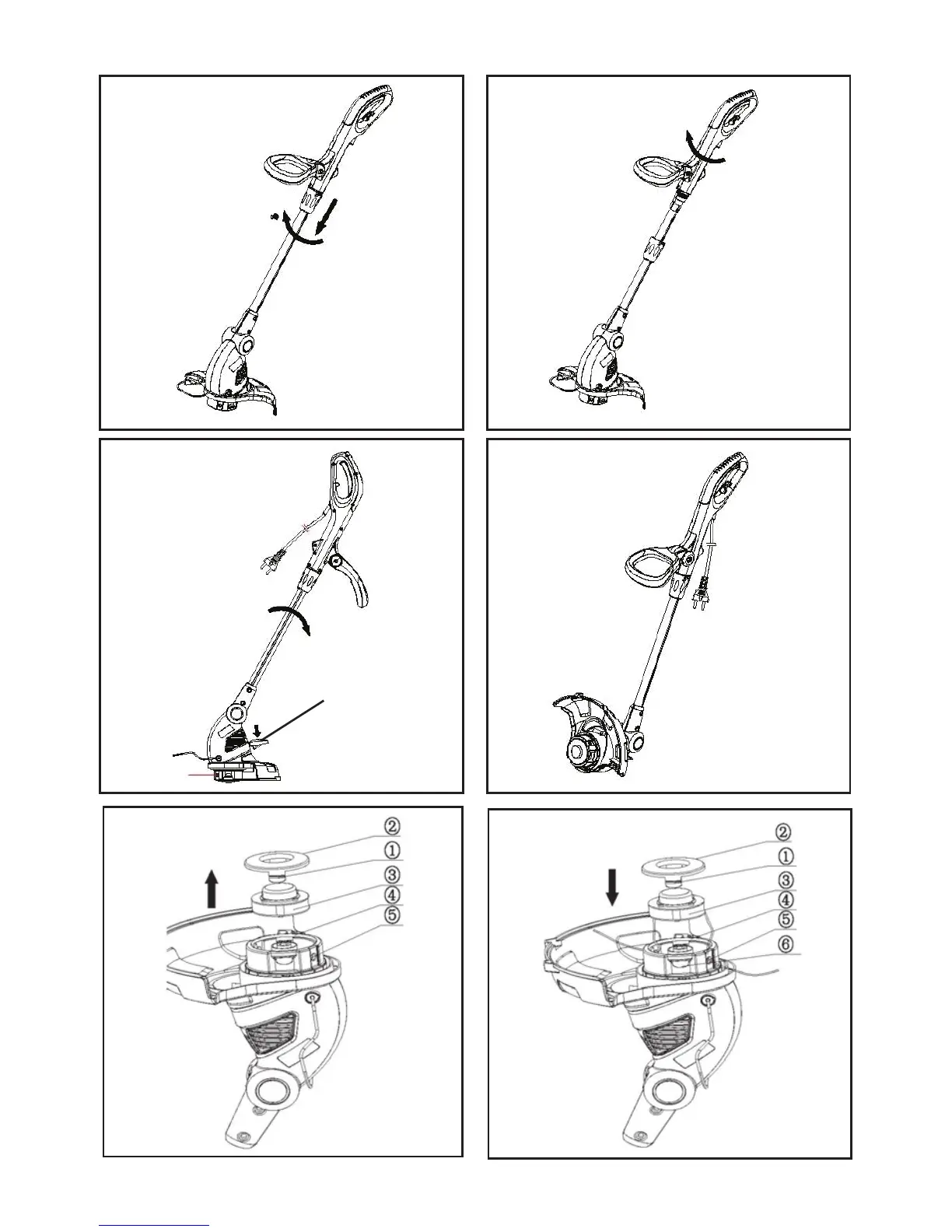 ②
①
③
④
⑤

②
①
③
④
⑤
⑥