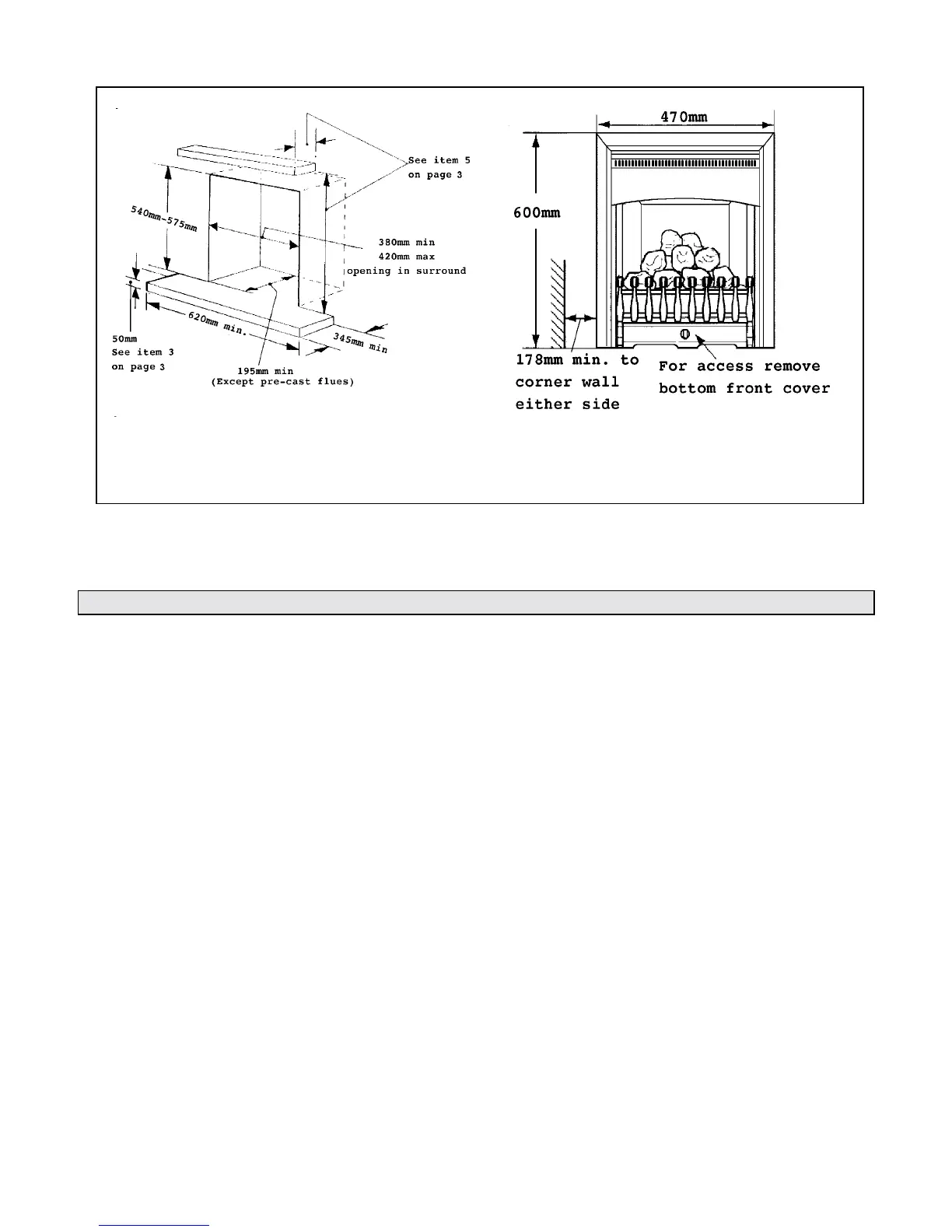 See item 5 on page 3

540mm-575mm

380mm min
420mm max
opening in surround

620mm min.

345mm min

50mm
See item 3
on page 3

195mm min
(Except pre-cast flues)

470mm

600mm

178mm min. to corner wall either side

For access remove bottom front cover