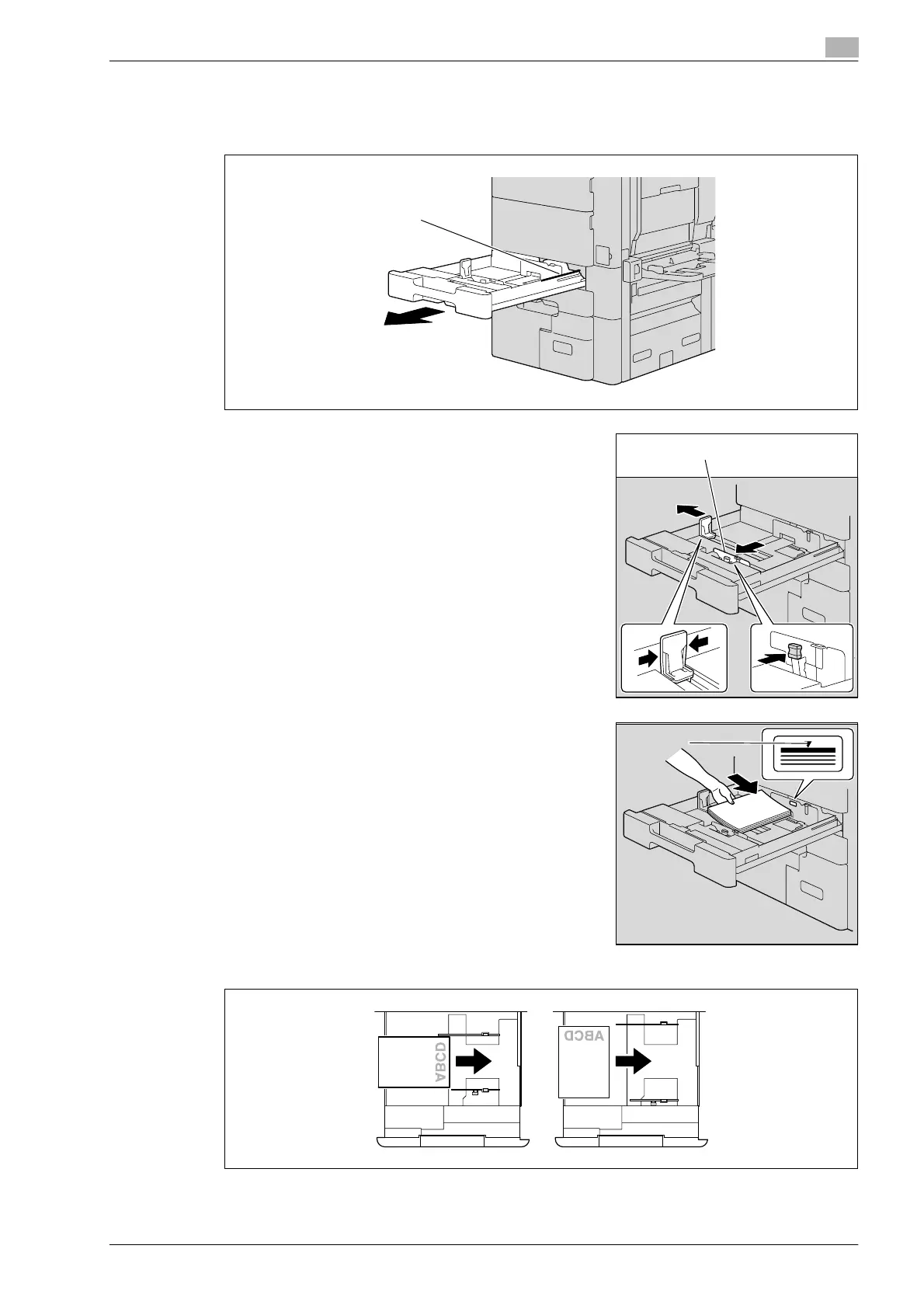 ABCD

ABCD