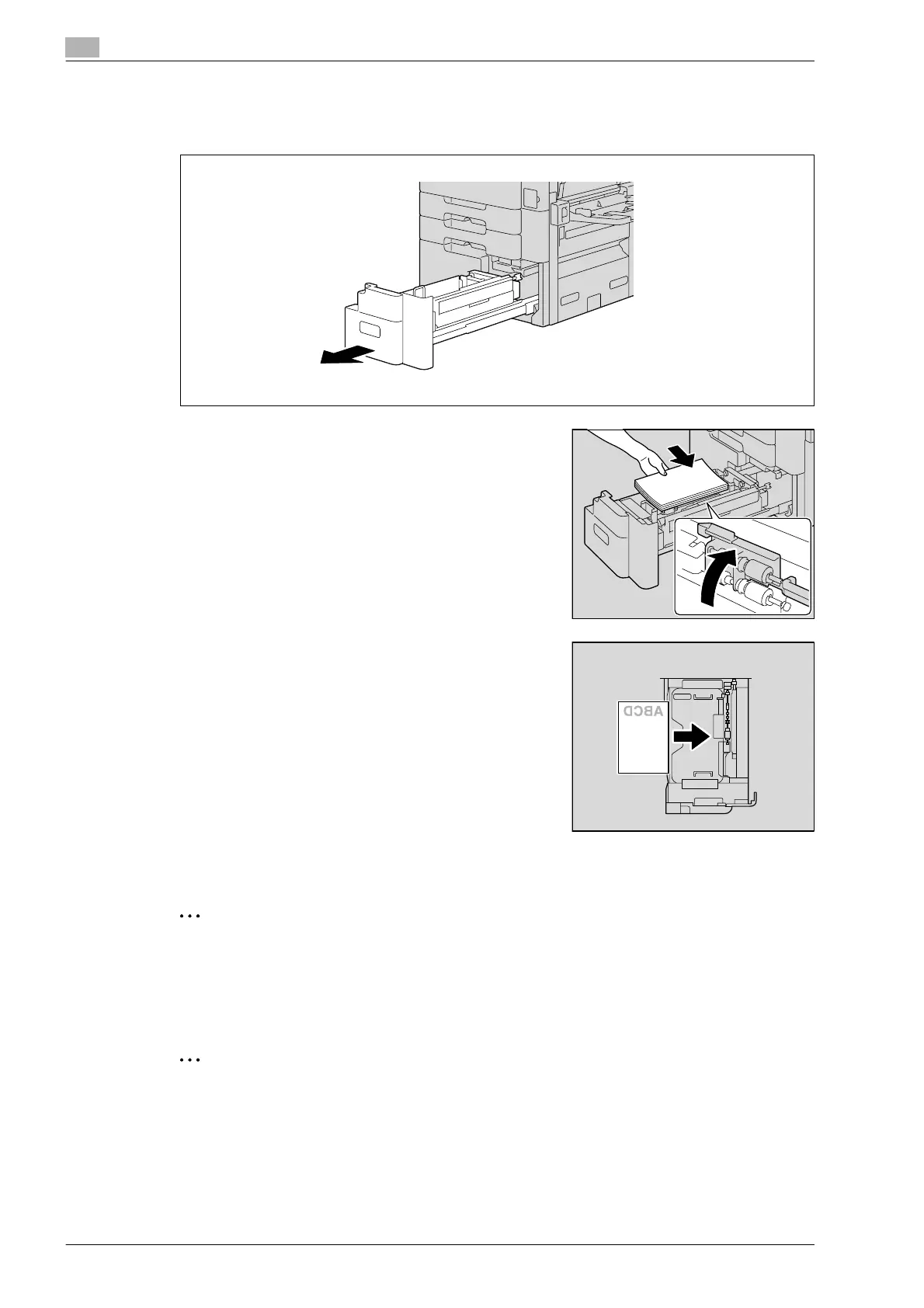 ABCD