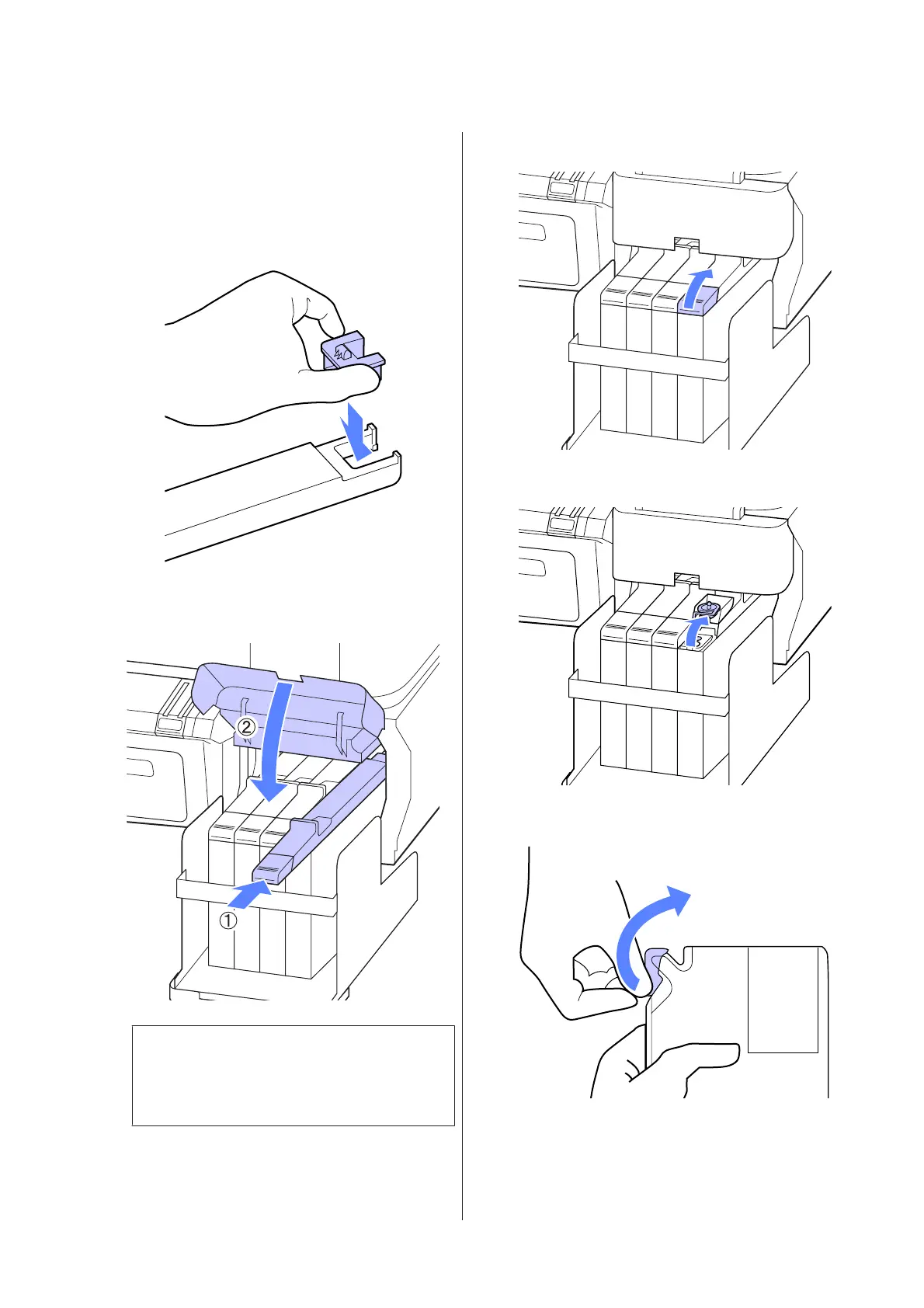 ②

①