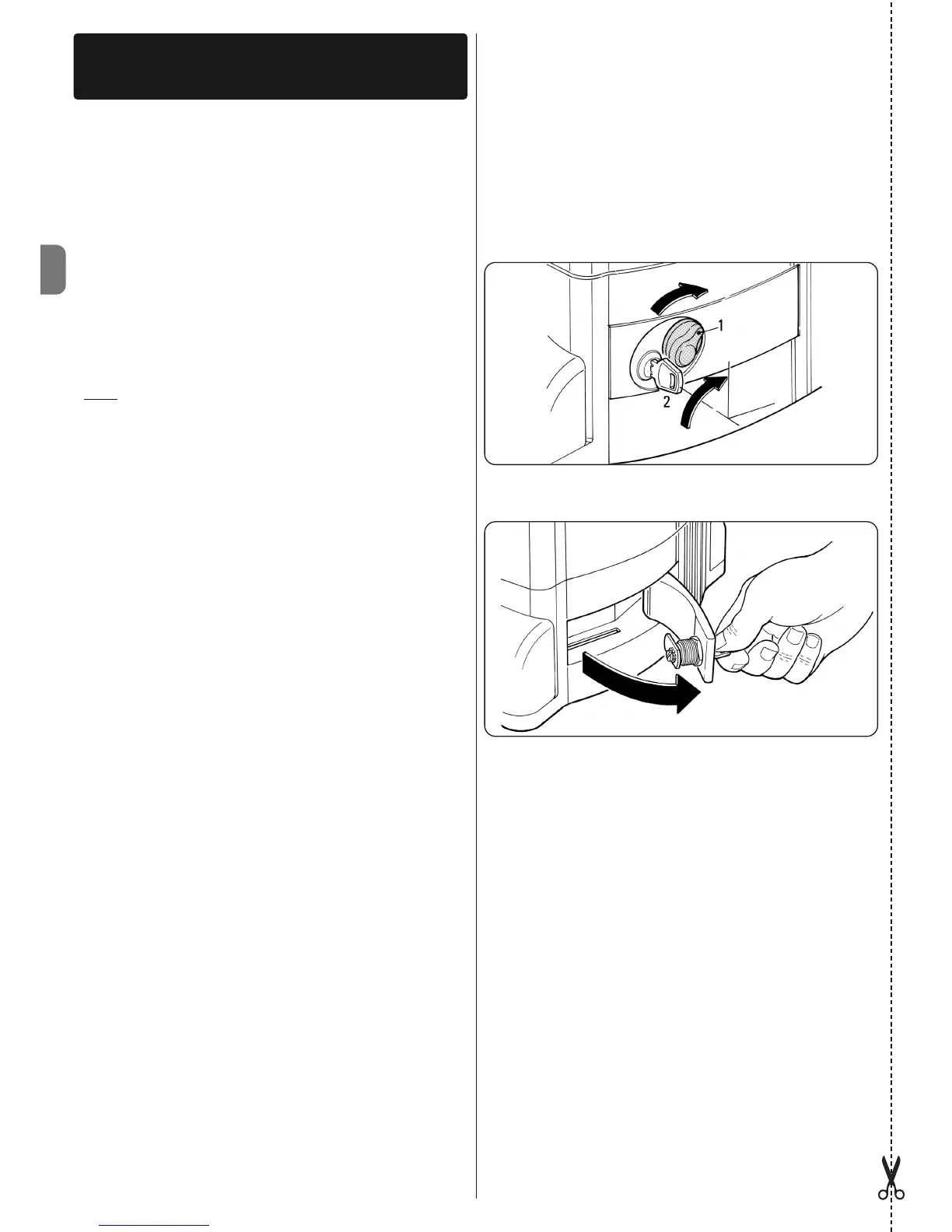 1

2