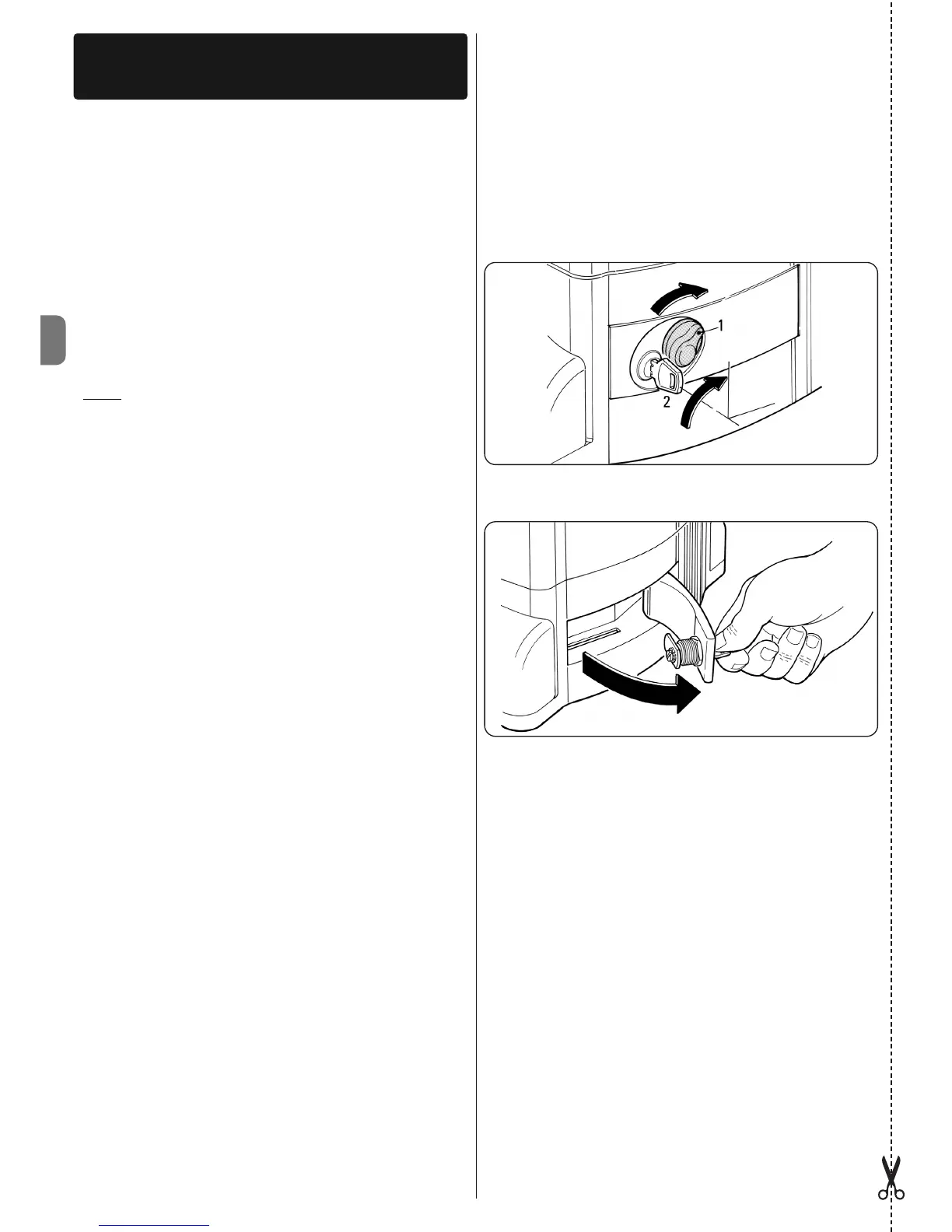 1

2