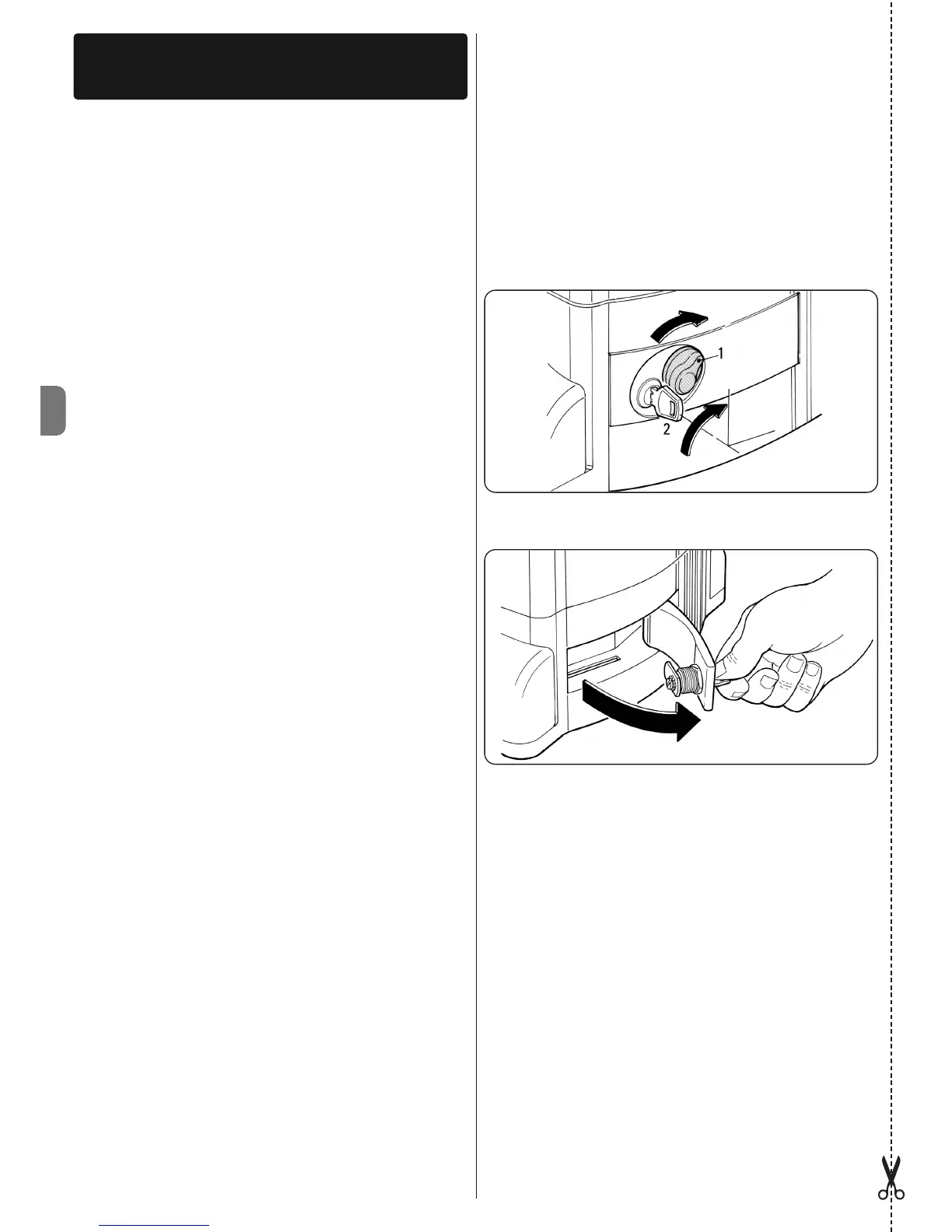 1

2