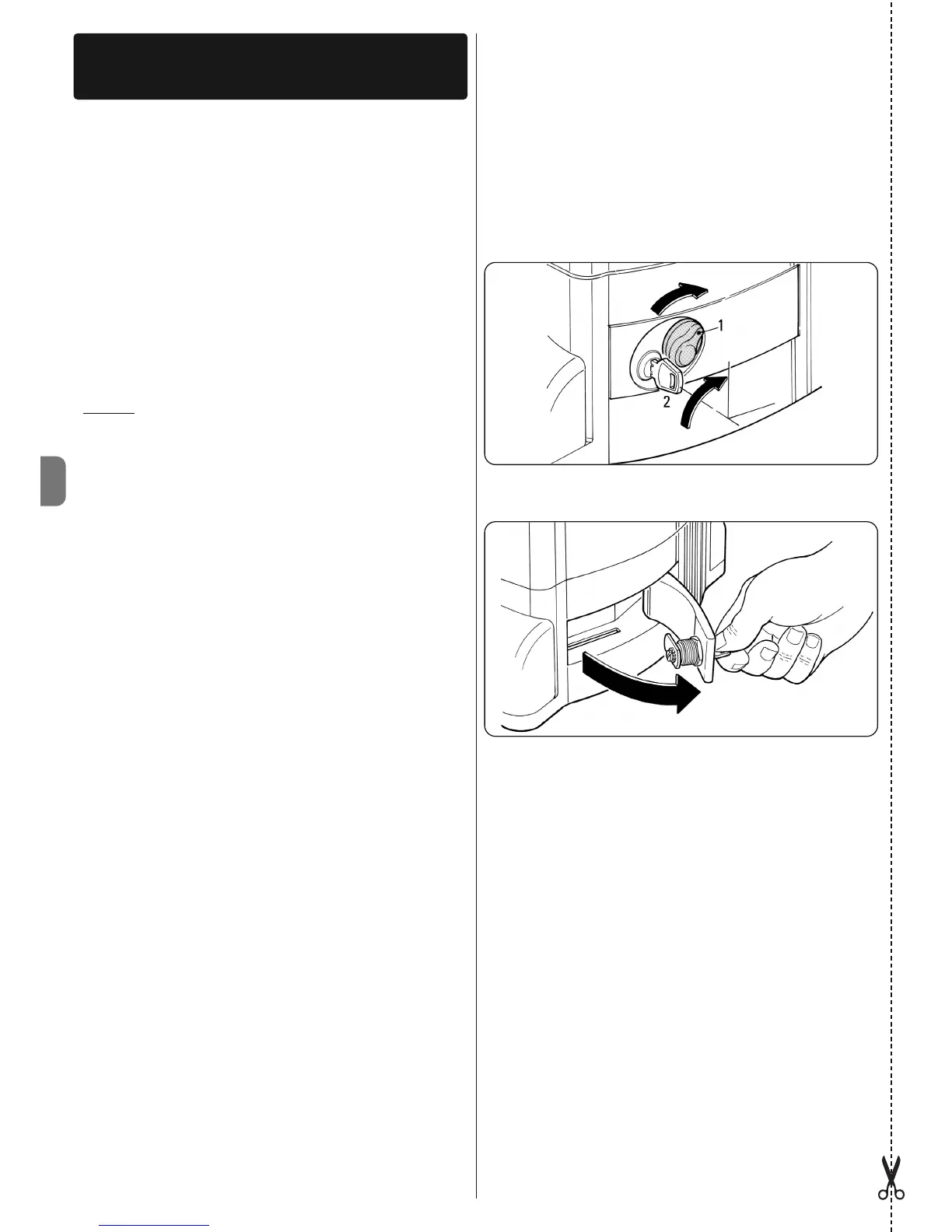 1

2