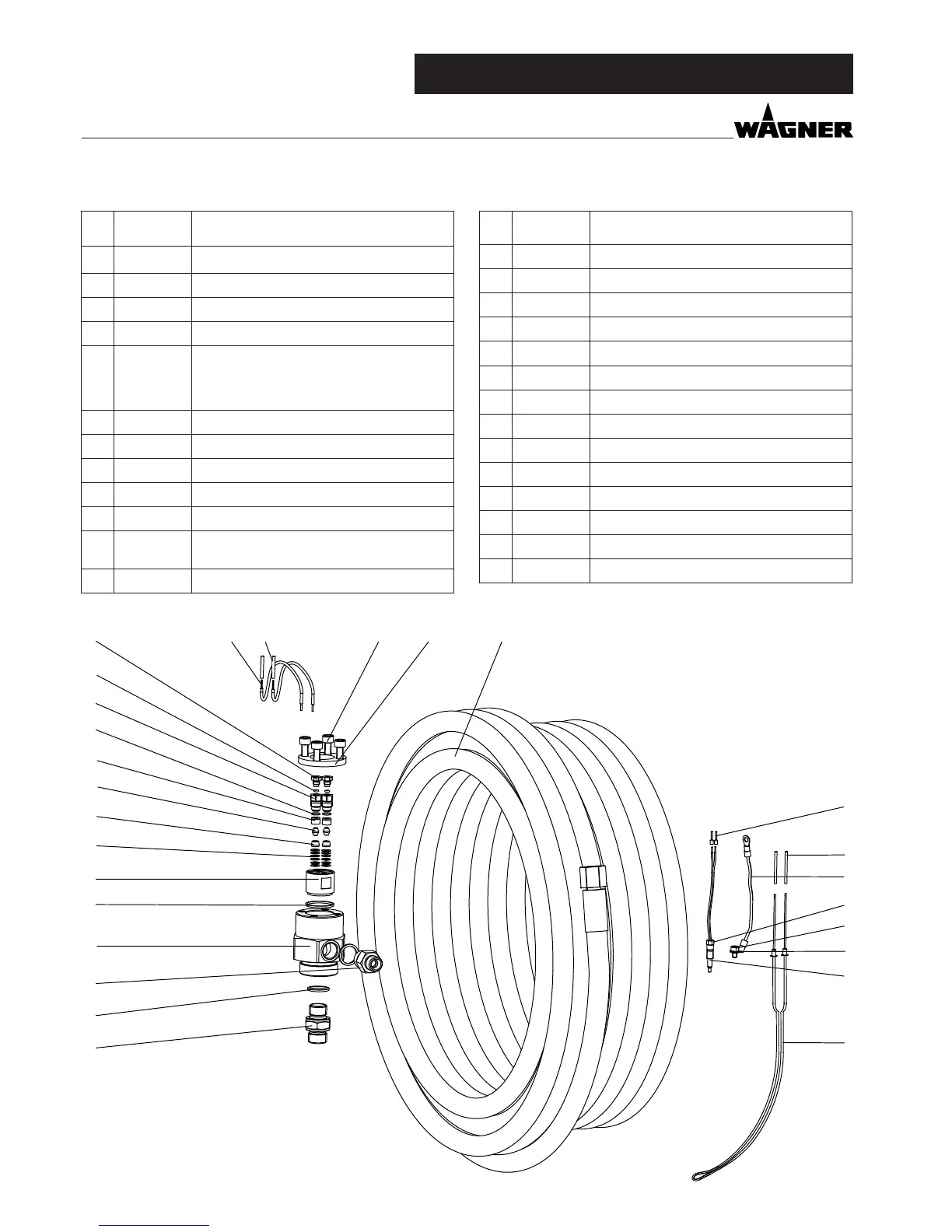 WAGNER