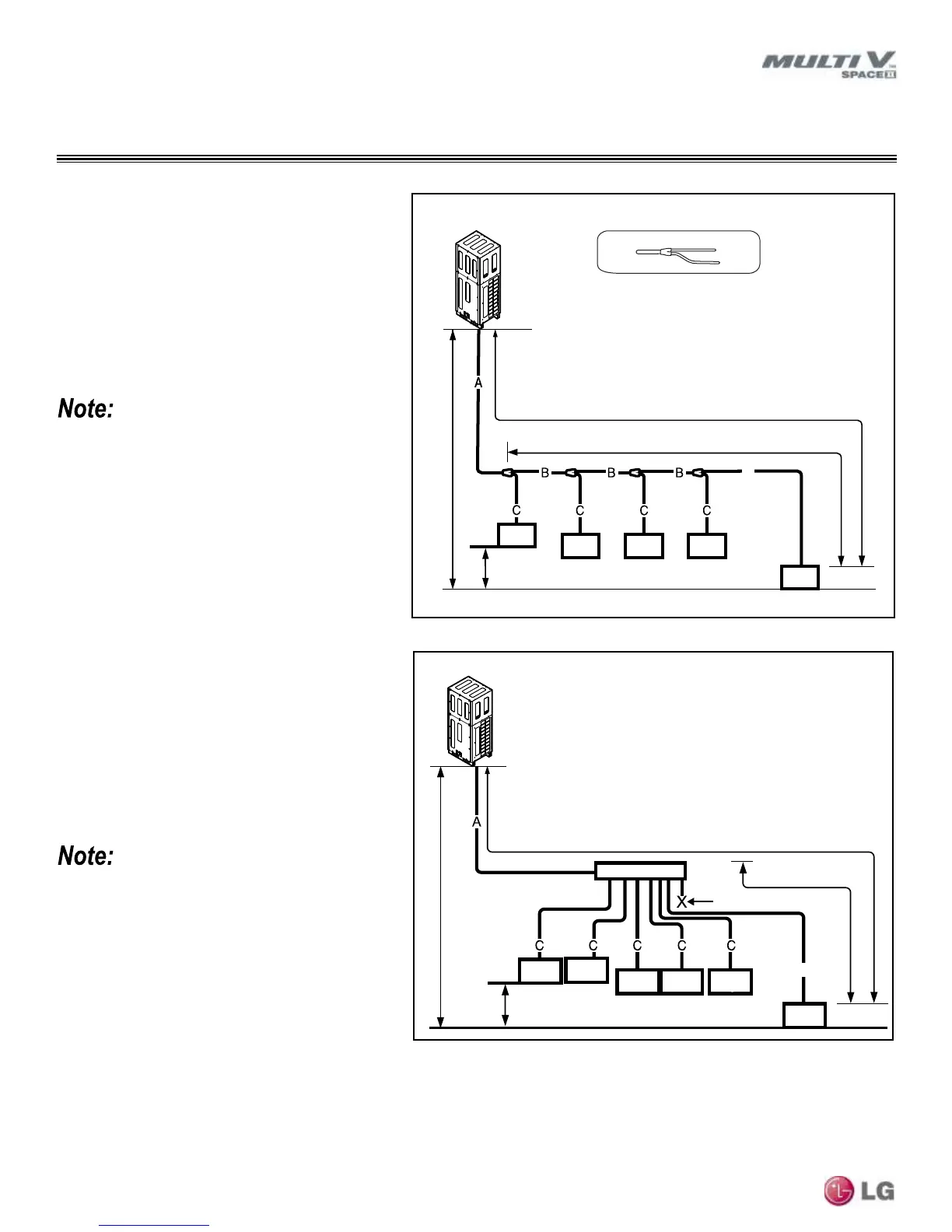 MULTI V SPACE II

Note:

A

B B B

C C C C

Note:

A

X

C C C C C

LG