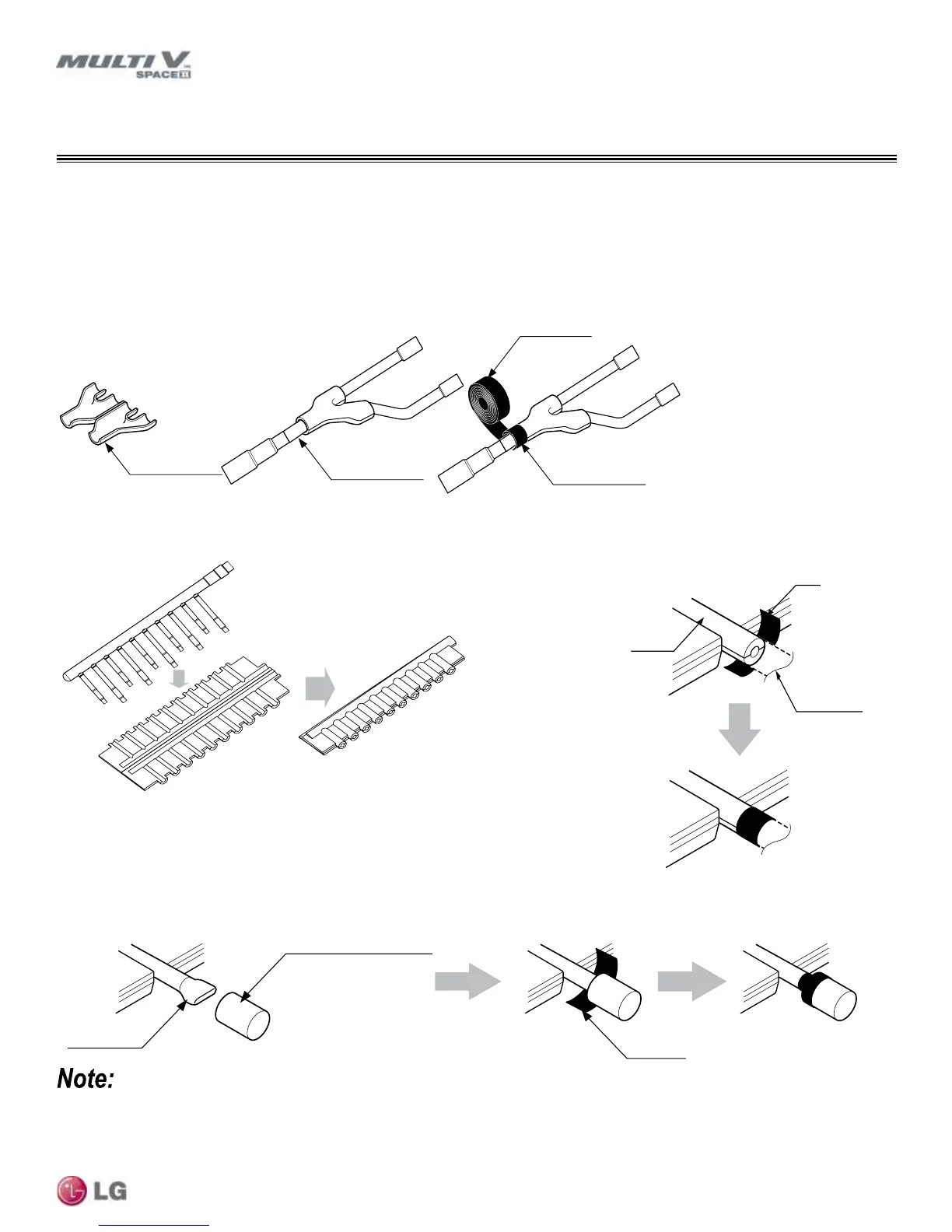 MULTI V SPACE II

Note:

LG