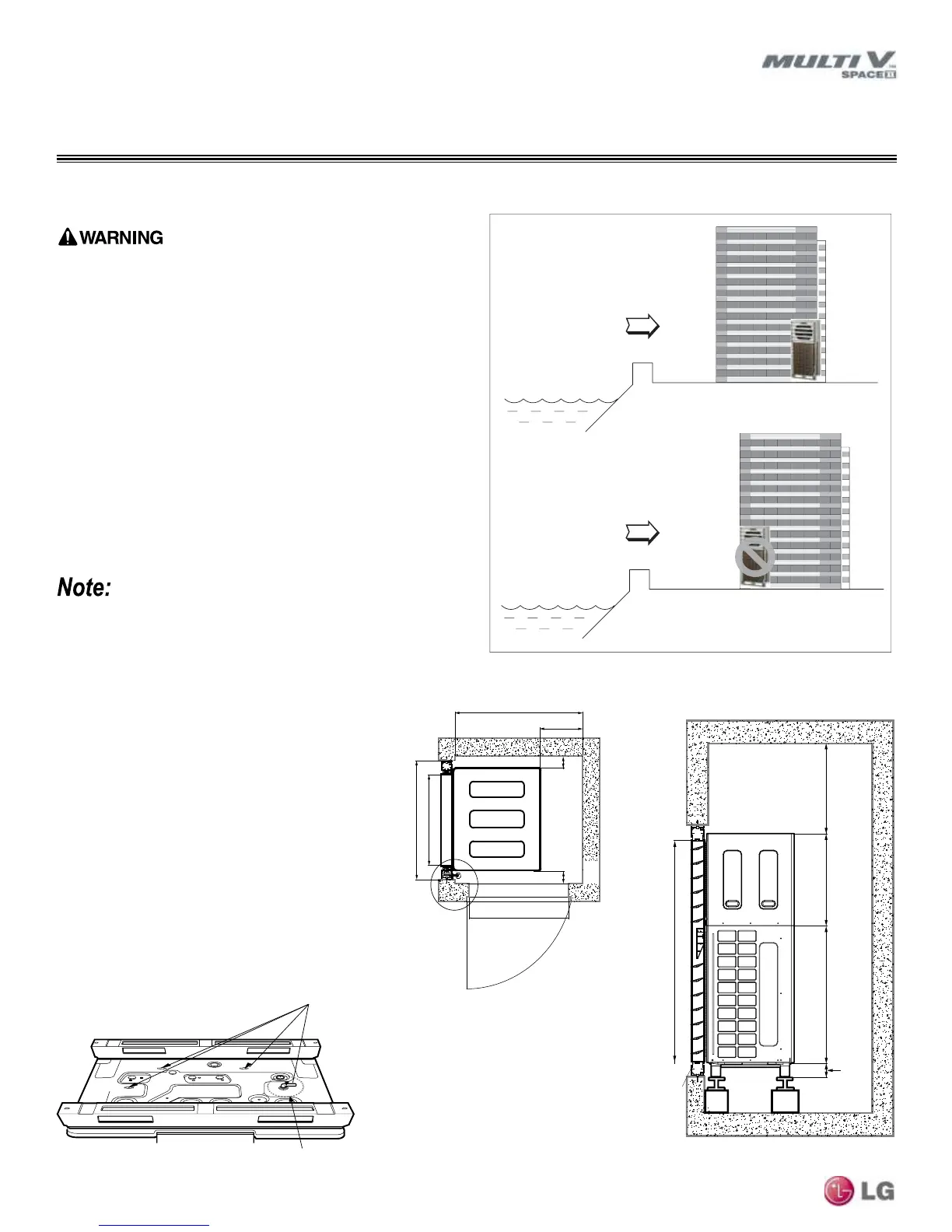 MULTI V SPACE II

WARNING

Note:

LG