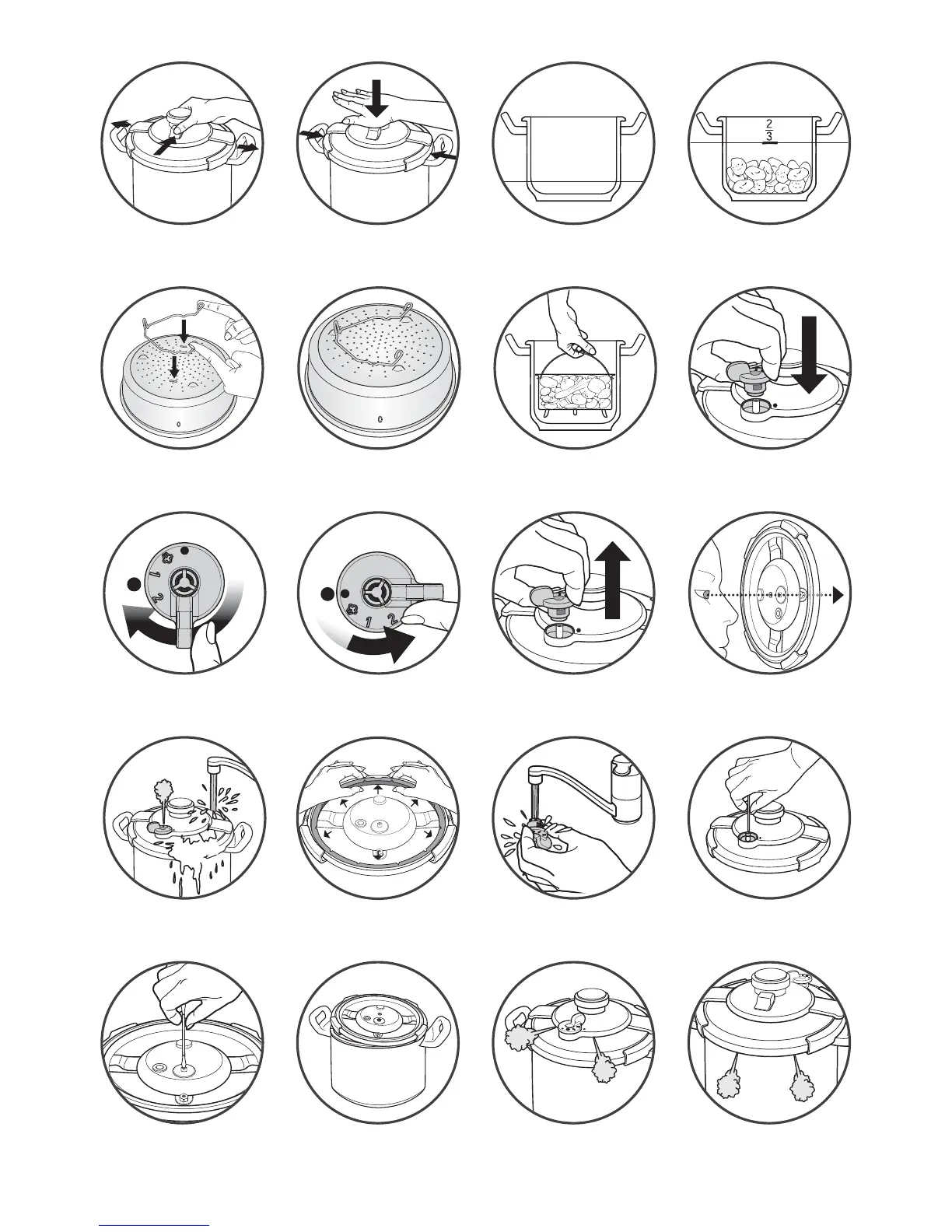 $\frac{2}{3}$

1
2

1
2