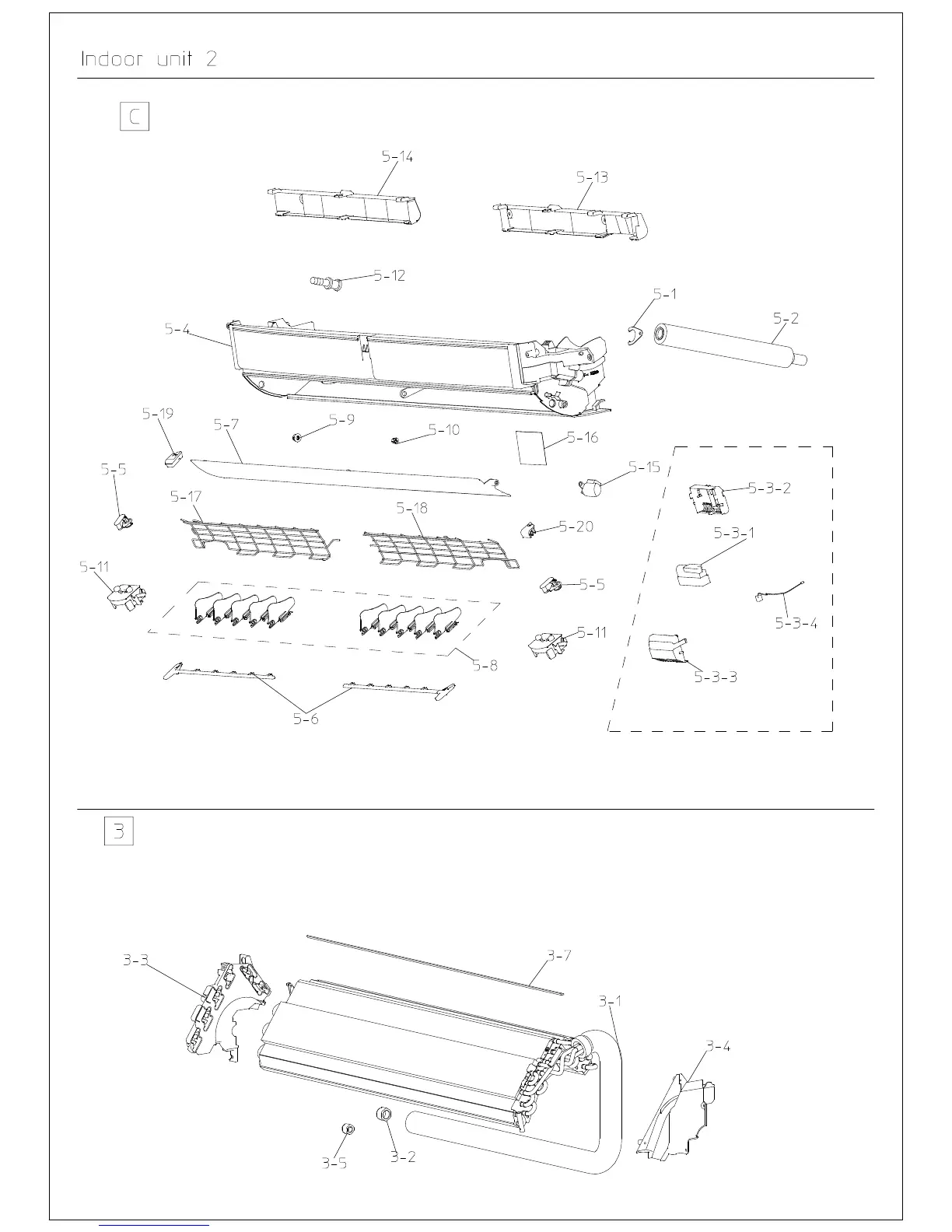 Indoor unit 2

C

5-14
5-13
5-12
5-1
5-2
5-4
5-19
5-7
5-9
5-10
5-16
5-5
5-15
5-3-2
5-17
5-18
5-20
5-3-1
5-11
5-5
5-3-4
5-11
5-8
5-3-3
5-6

3

3-3
3-7
3-1
3-4
3-5
3-2