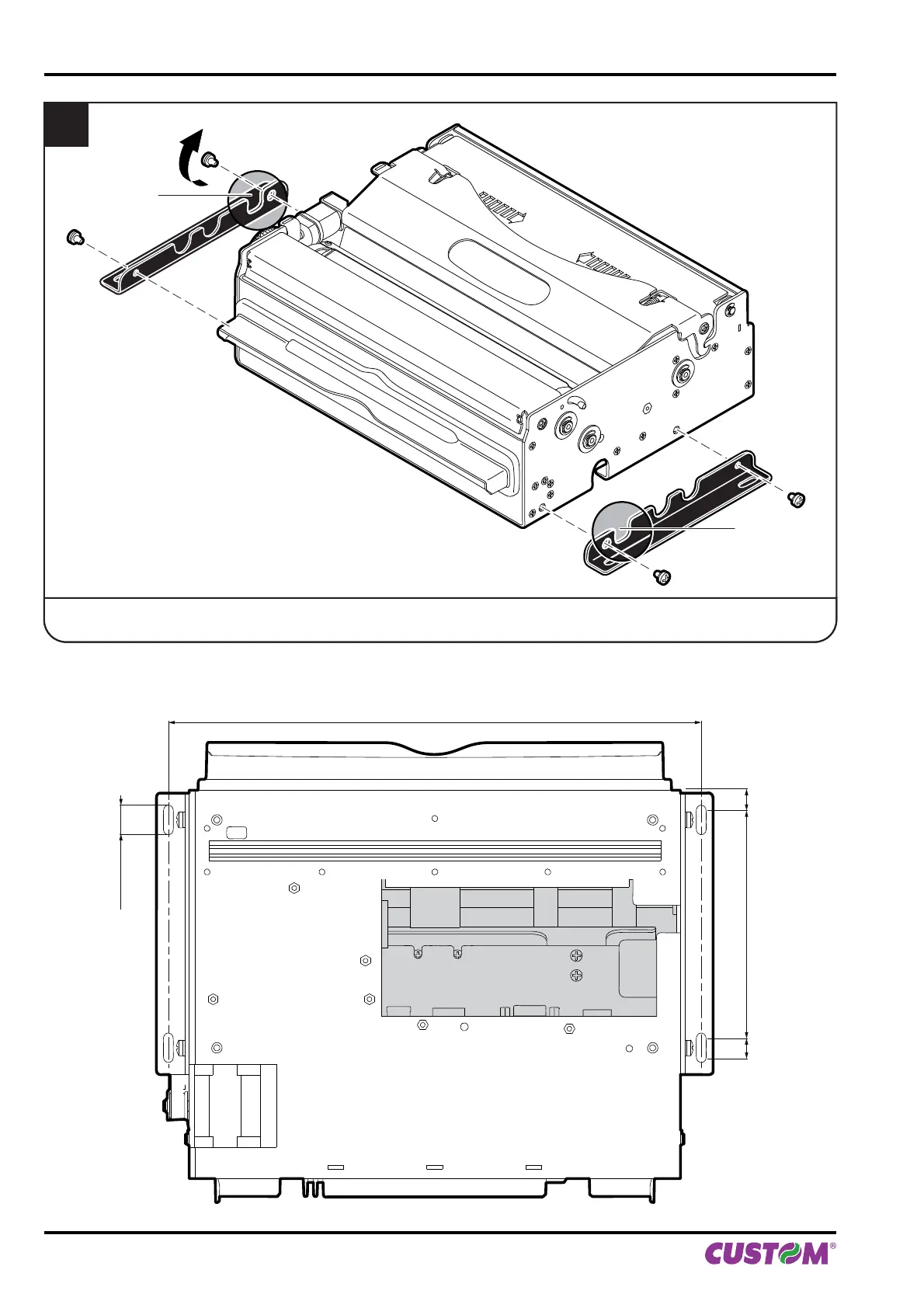 CUSTOM®