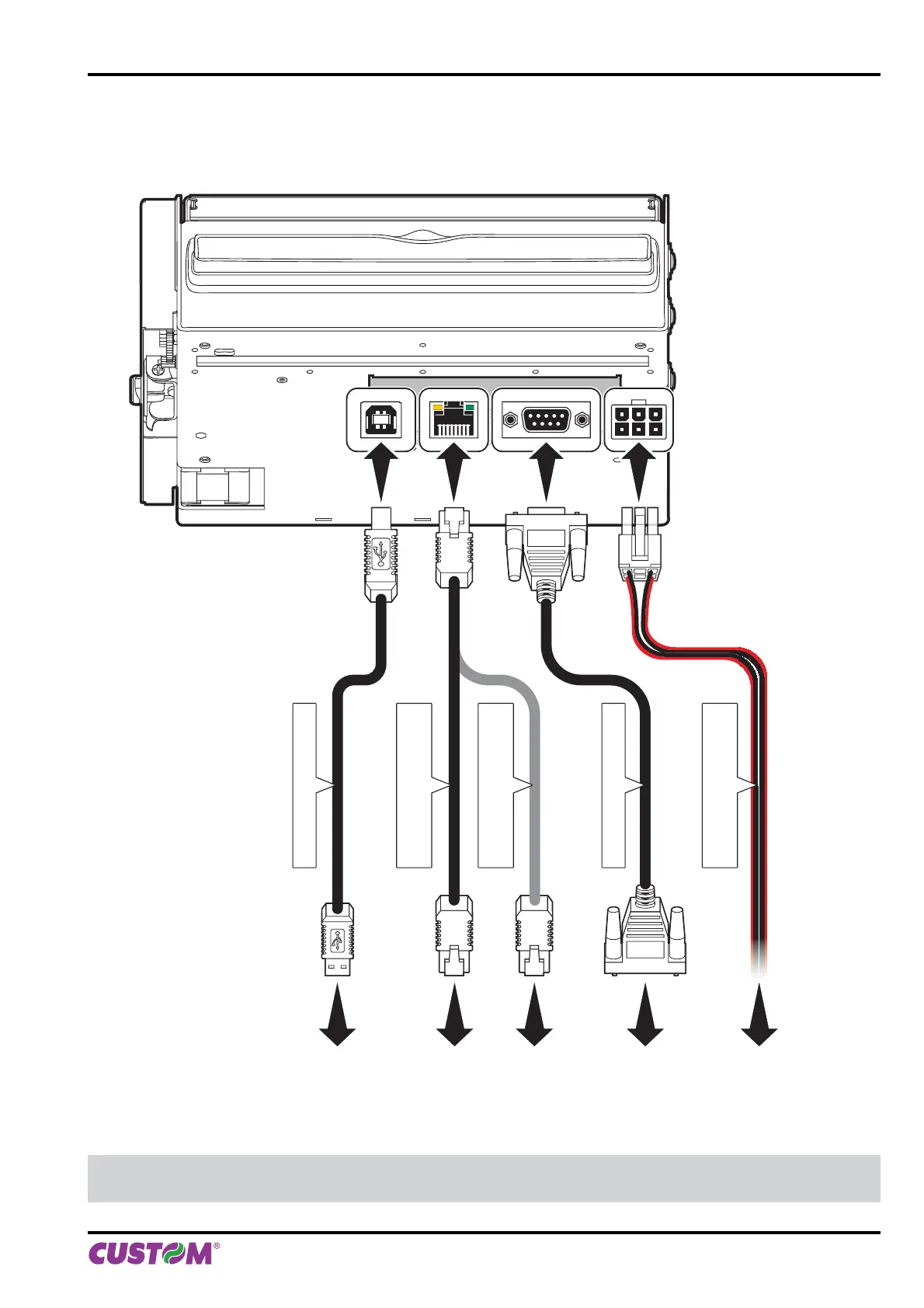 CUSTOM®