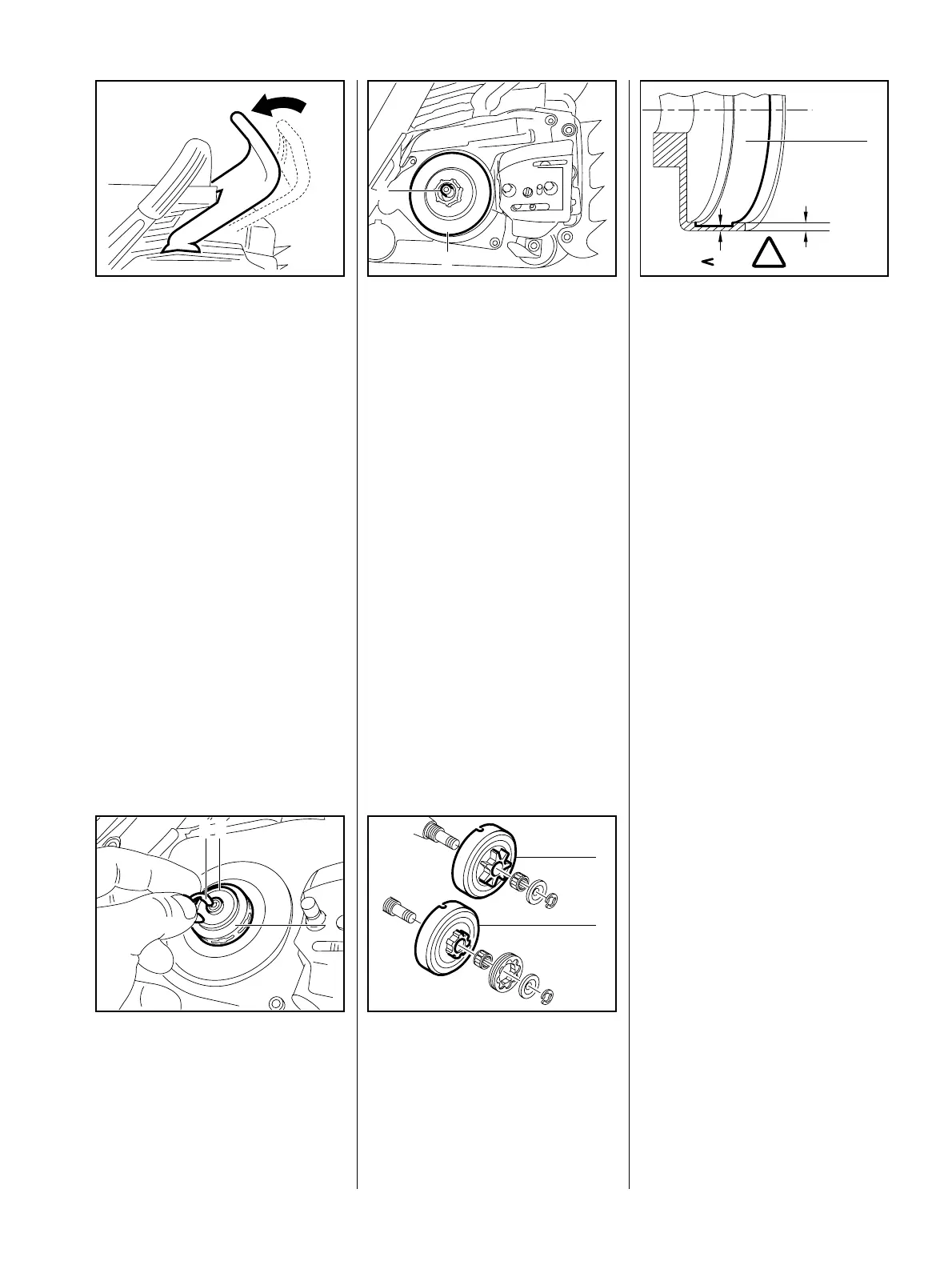 <