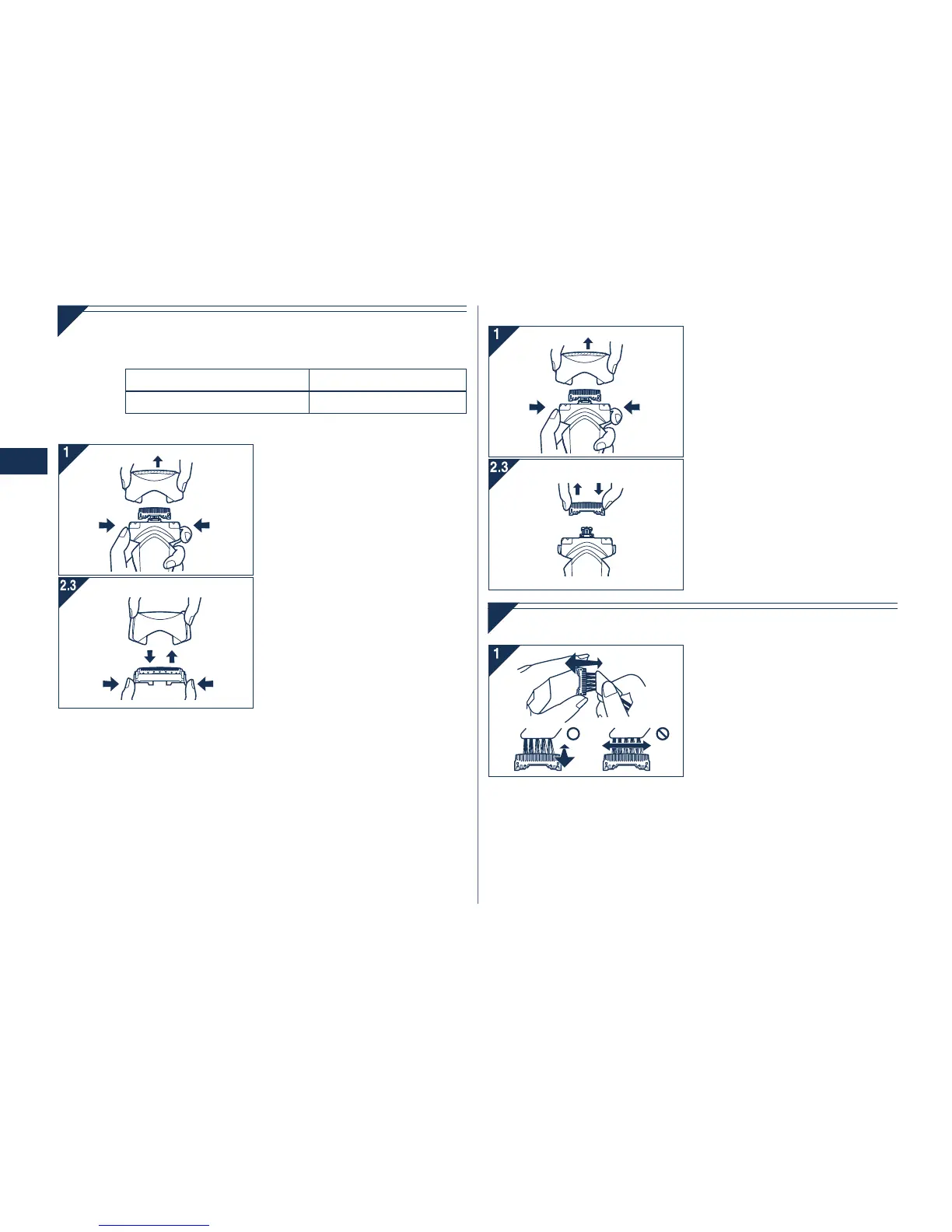 1

2.3

1

2.3

1