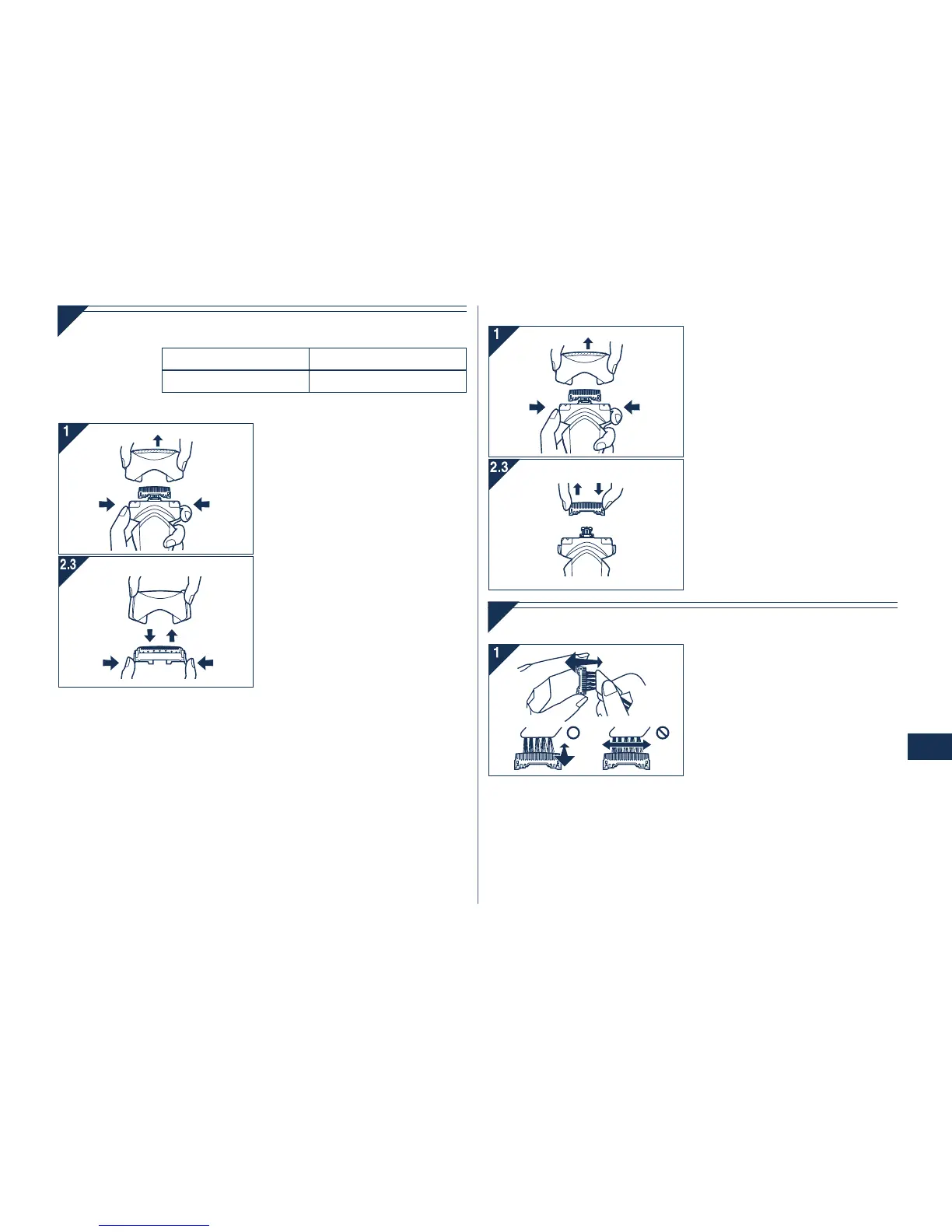 1

2.3

1

2.3

1