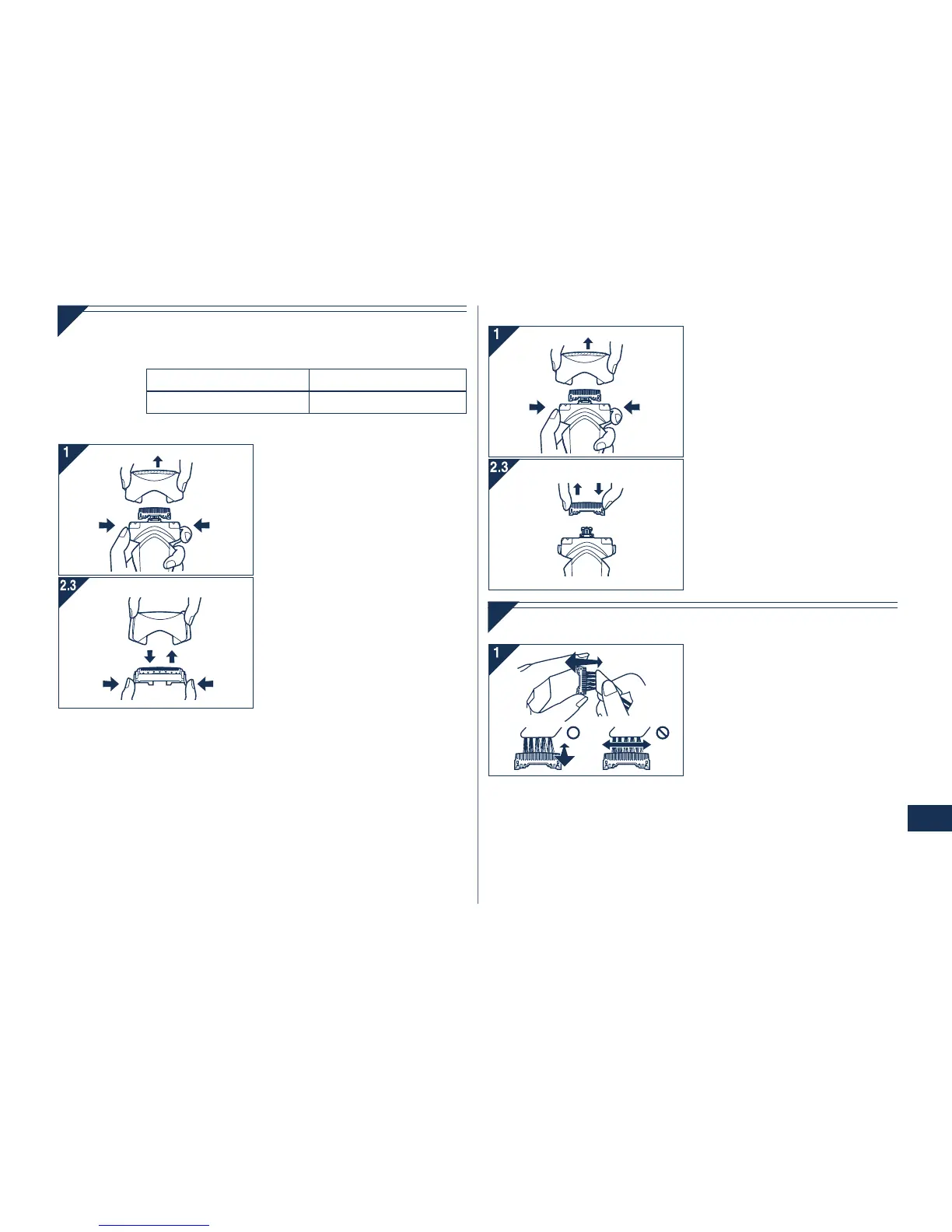 1

2.3

1

2.3

1