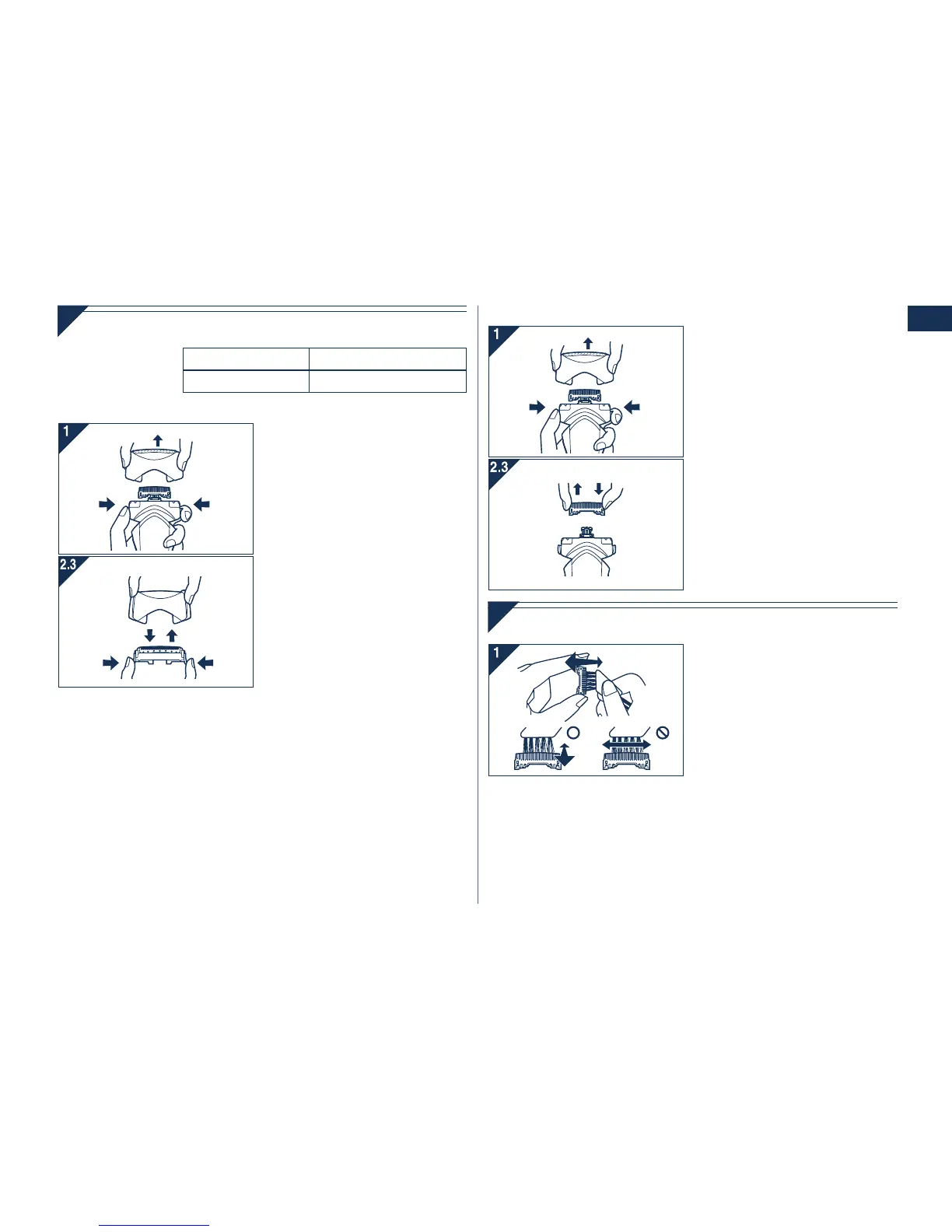 1

2.3

1

2.3

1