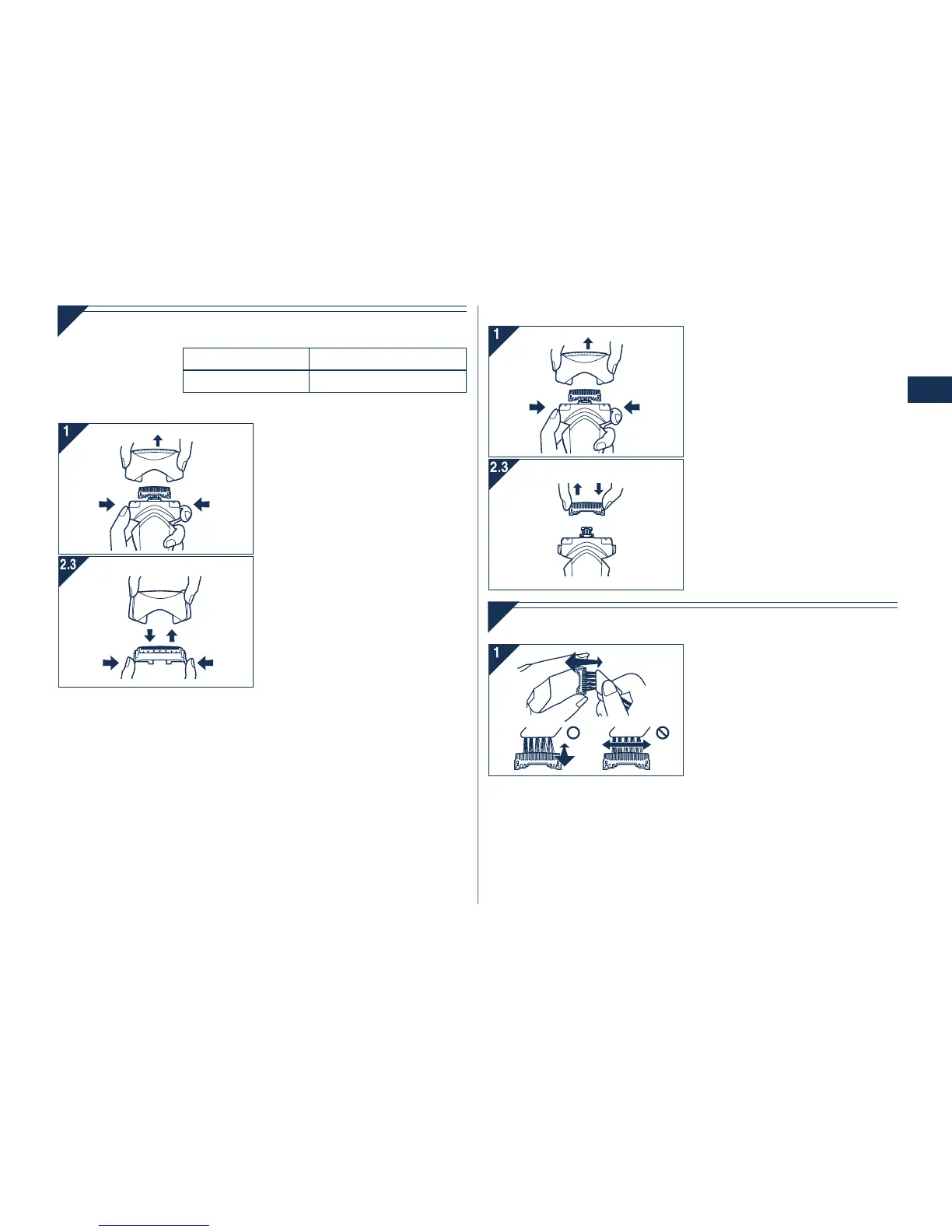 1

2.3

1

2.3

1