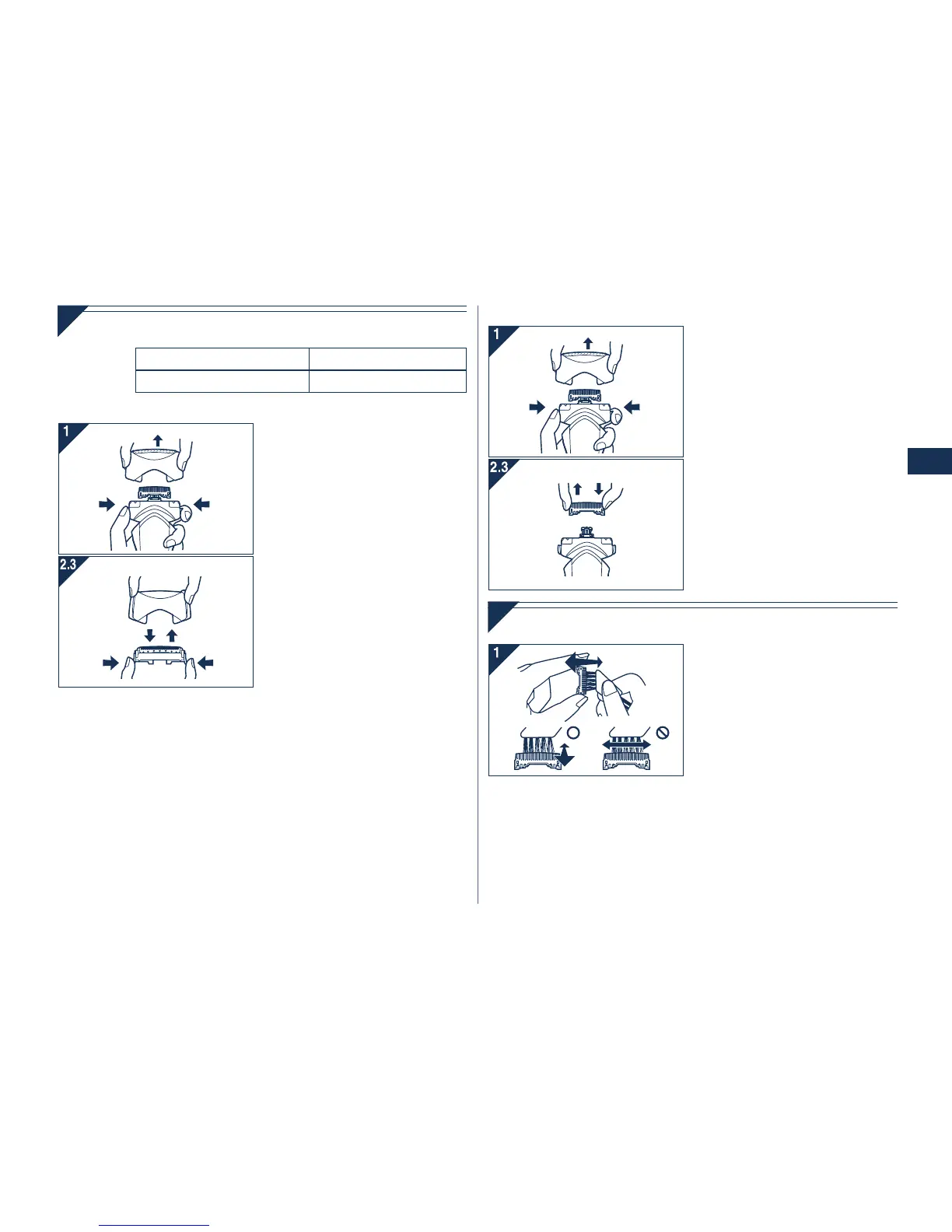 1

2.3

1

2.3

1