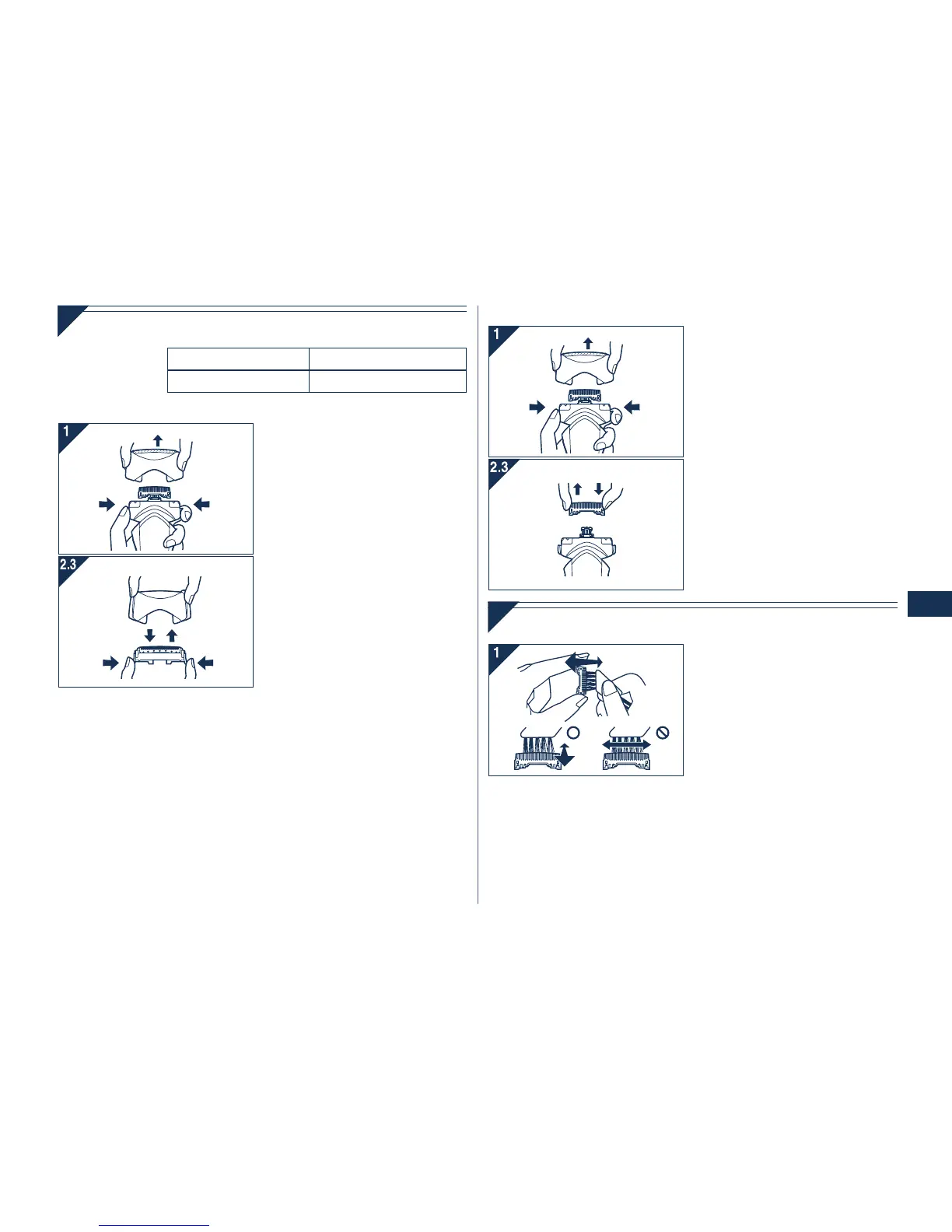 1

2.3

1

2.3

1