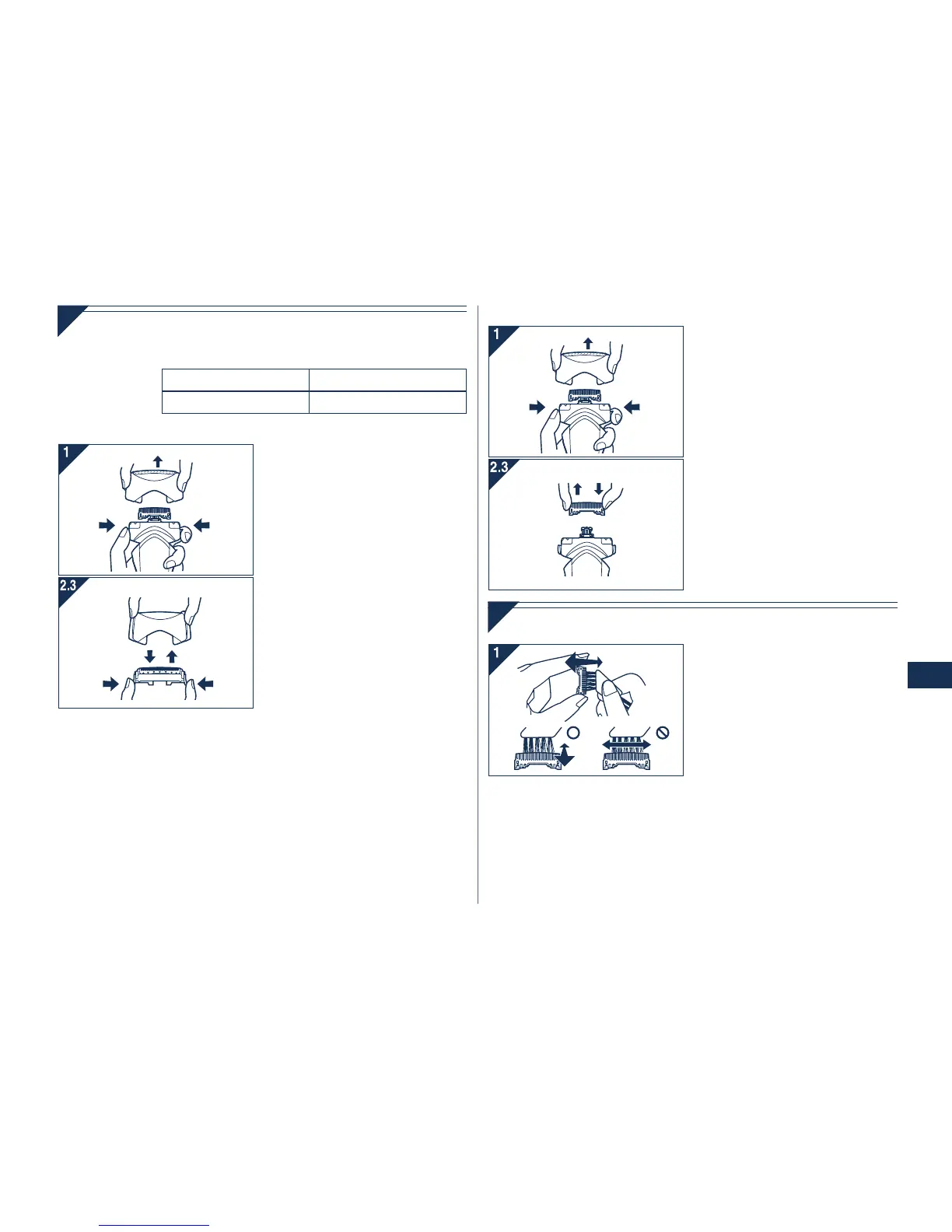 1

2.3

1

2.3

1