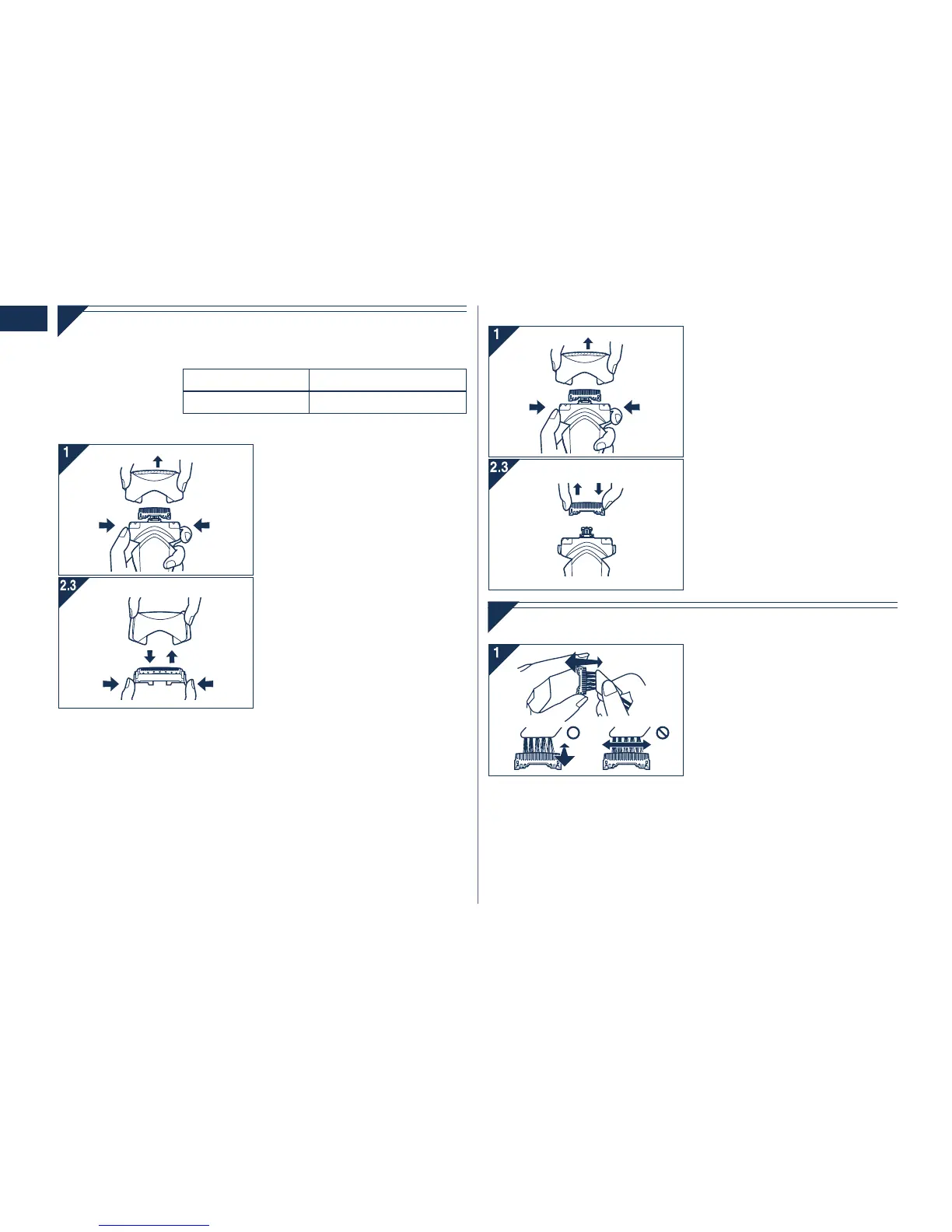 1

2.3

1

2.3

1