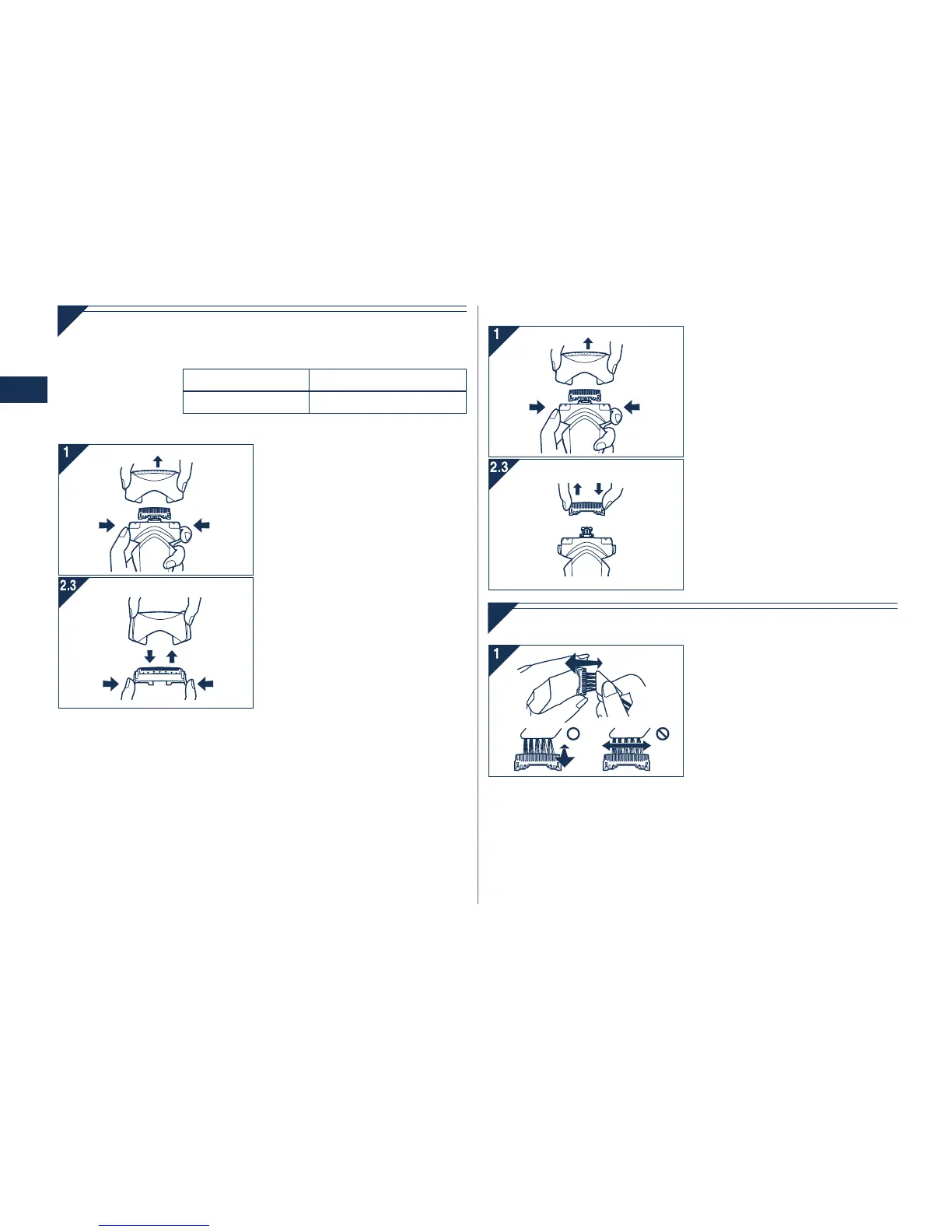 1

2.3

1

2.3

1