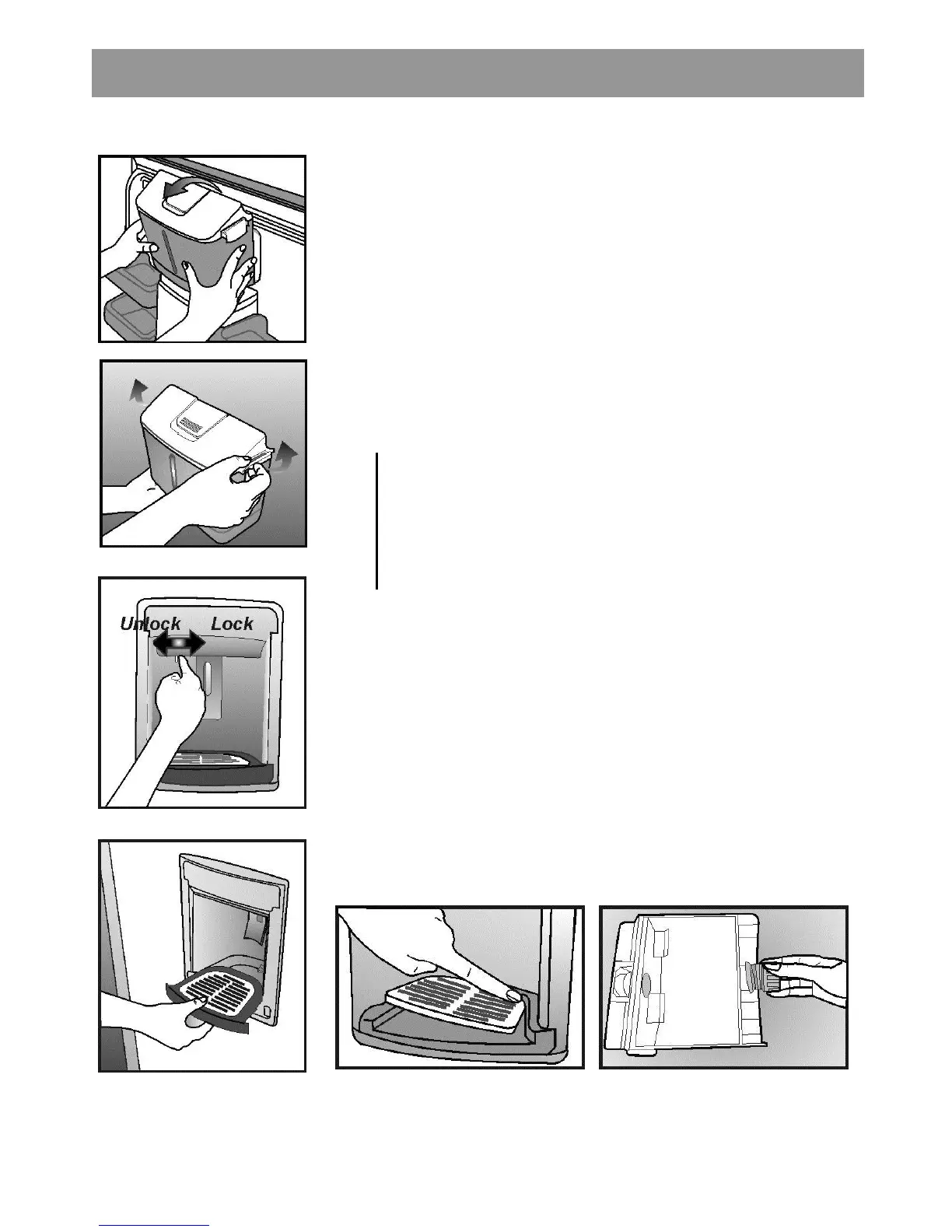 Unlock Lock