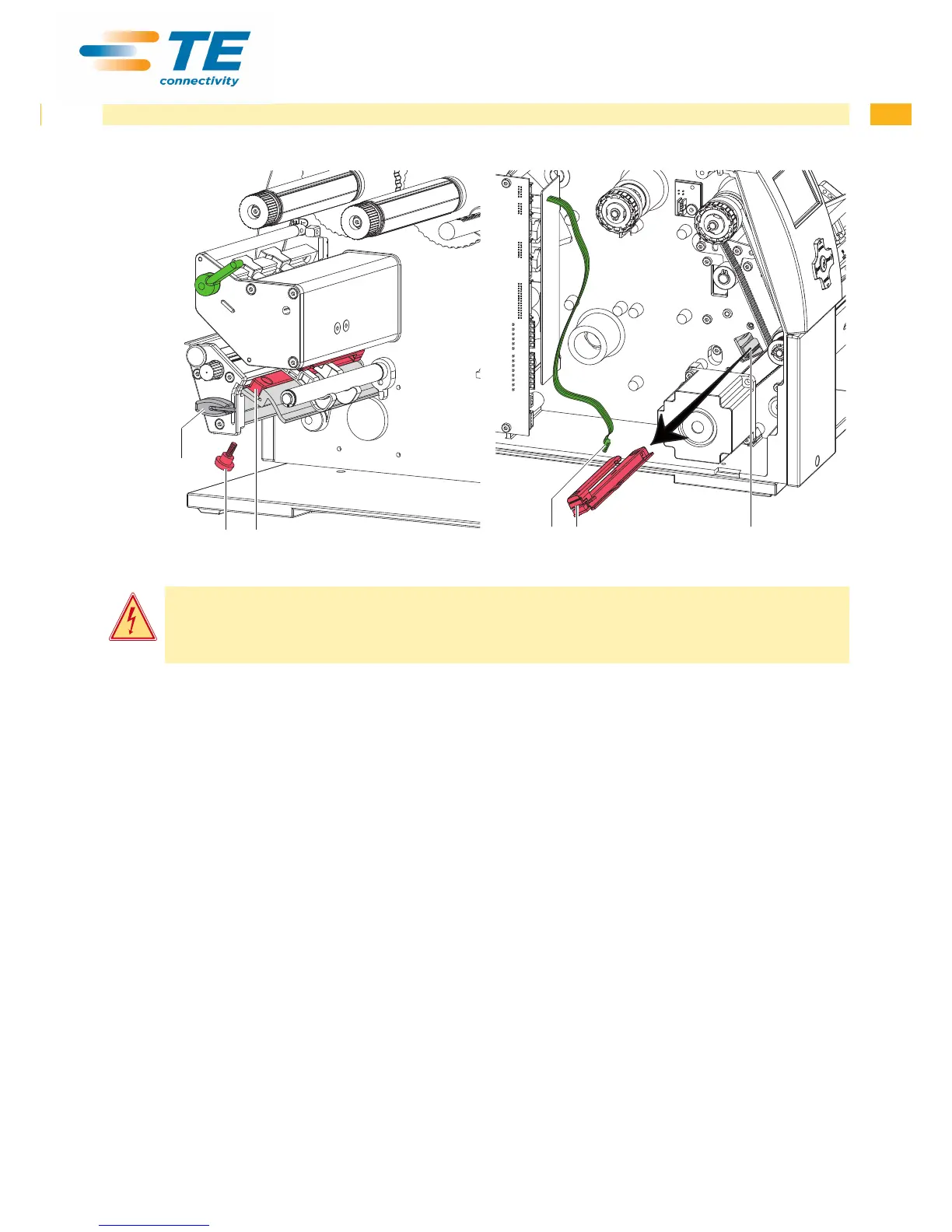 TE
connectivity